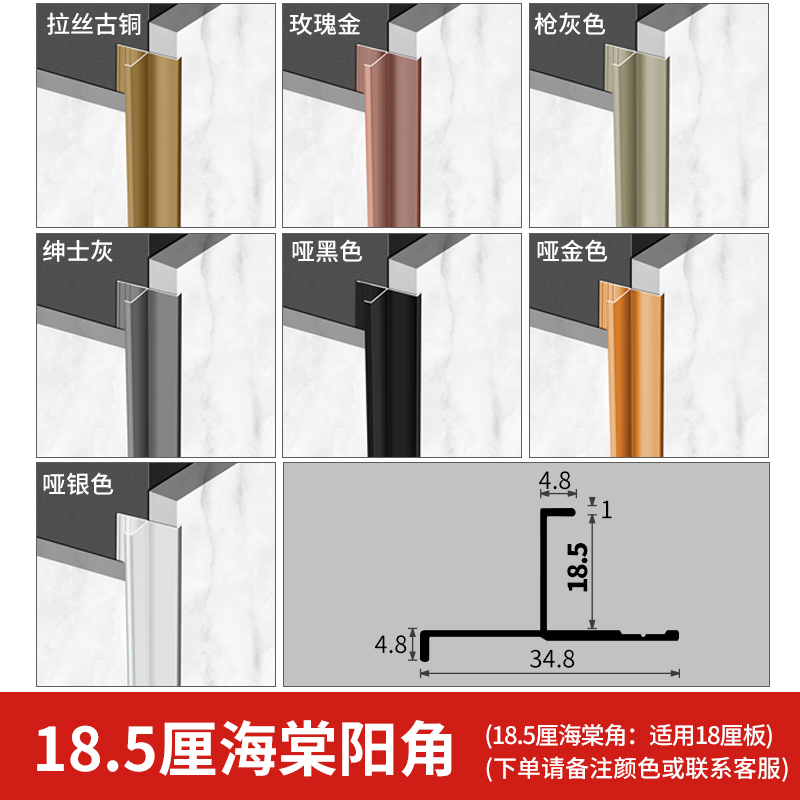 拉丝古铜

玫瑰金

枪灰色

绅士灰

哑黑色

哑金色

哑银色

4.8

1

18.5

4.8

34.8

18.5厘海棠阳角

(18.5厘海棠角：适用18厘板)
(下单请备注颜色或联系客服)