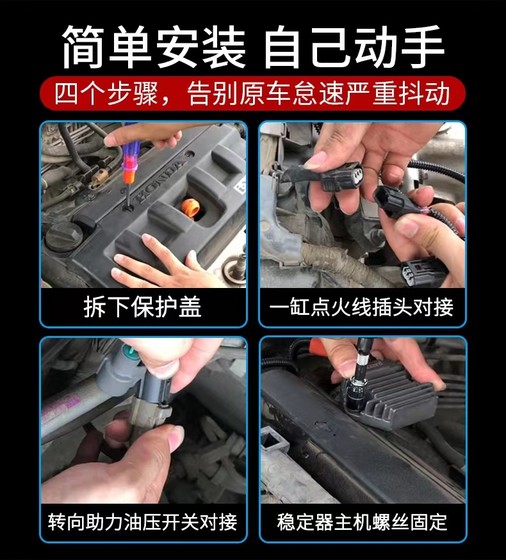 简单安装 自己动手

四个步骤，告别原车怠速严重抖动

HONDA

拆下保护盖

一缸点火线插头对接

转向助力油压开关对接

稳定器主机螺丝固定