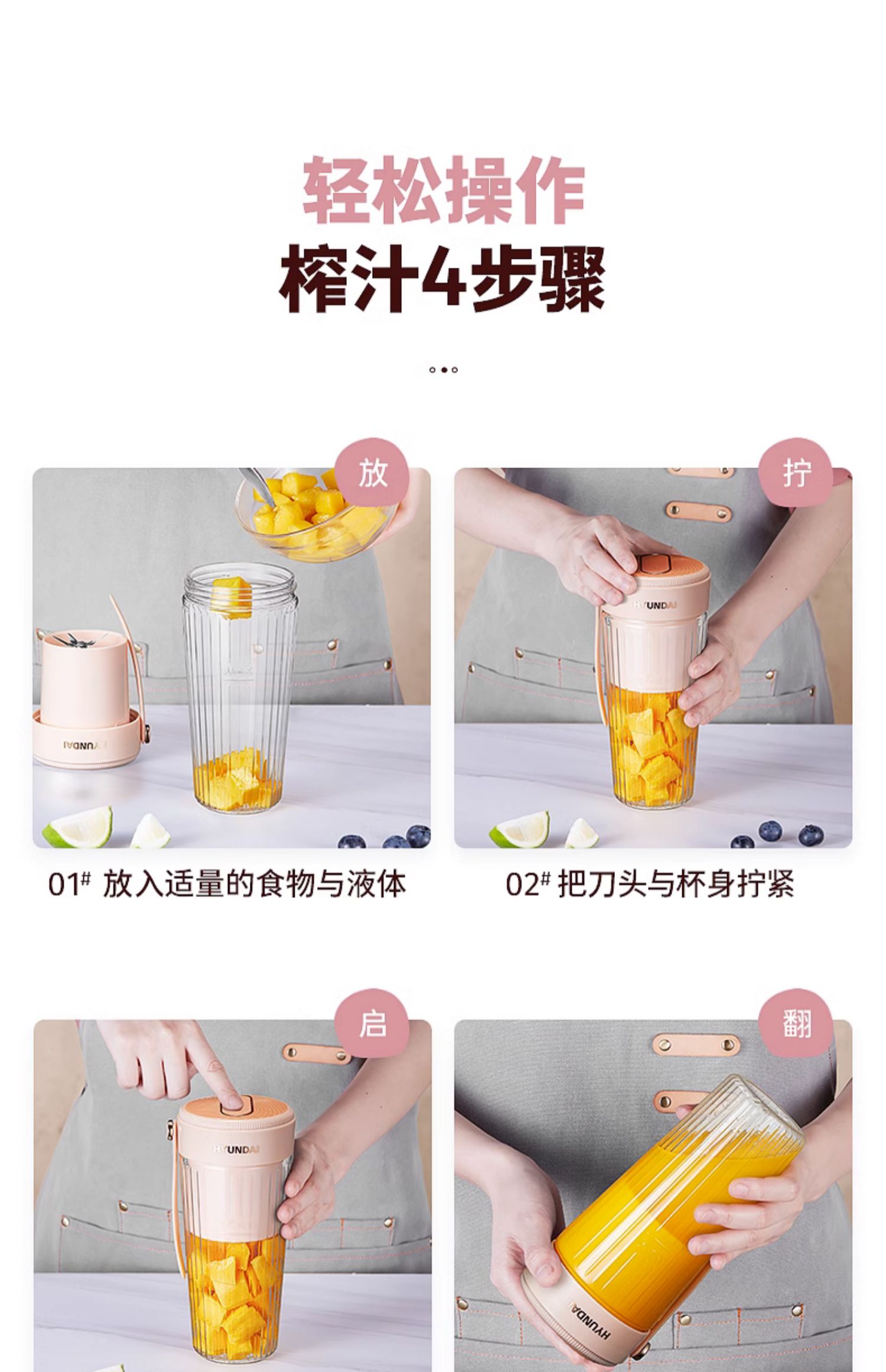 轻松操作
榨汁4步骤

放

HYUNDAI

01# 放入适量的食物与液体

拧

HYUNDAI

02# 把刀头与杯身拧紧

启

HYUNDAI

翻

HYUNDAI