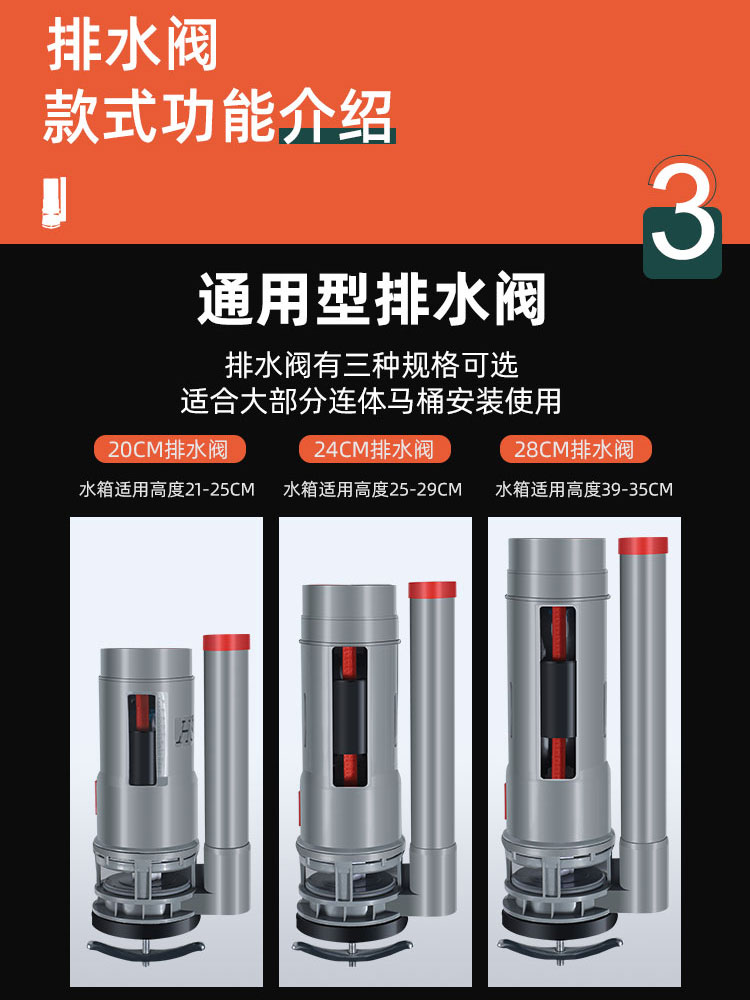 排水阀
款式功能介绍

3

通用型排水阀

排水阀有三种规格可选
适合大部分连体马桶安装使用

20CM排水阀
水箱适用高度21-25CM

24CM排水阀
水箱适用高度25-29CM

28CM排水阀
水箱适用高度39-35CM