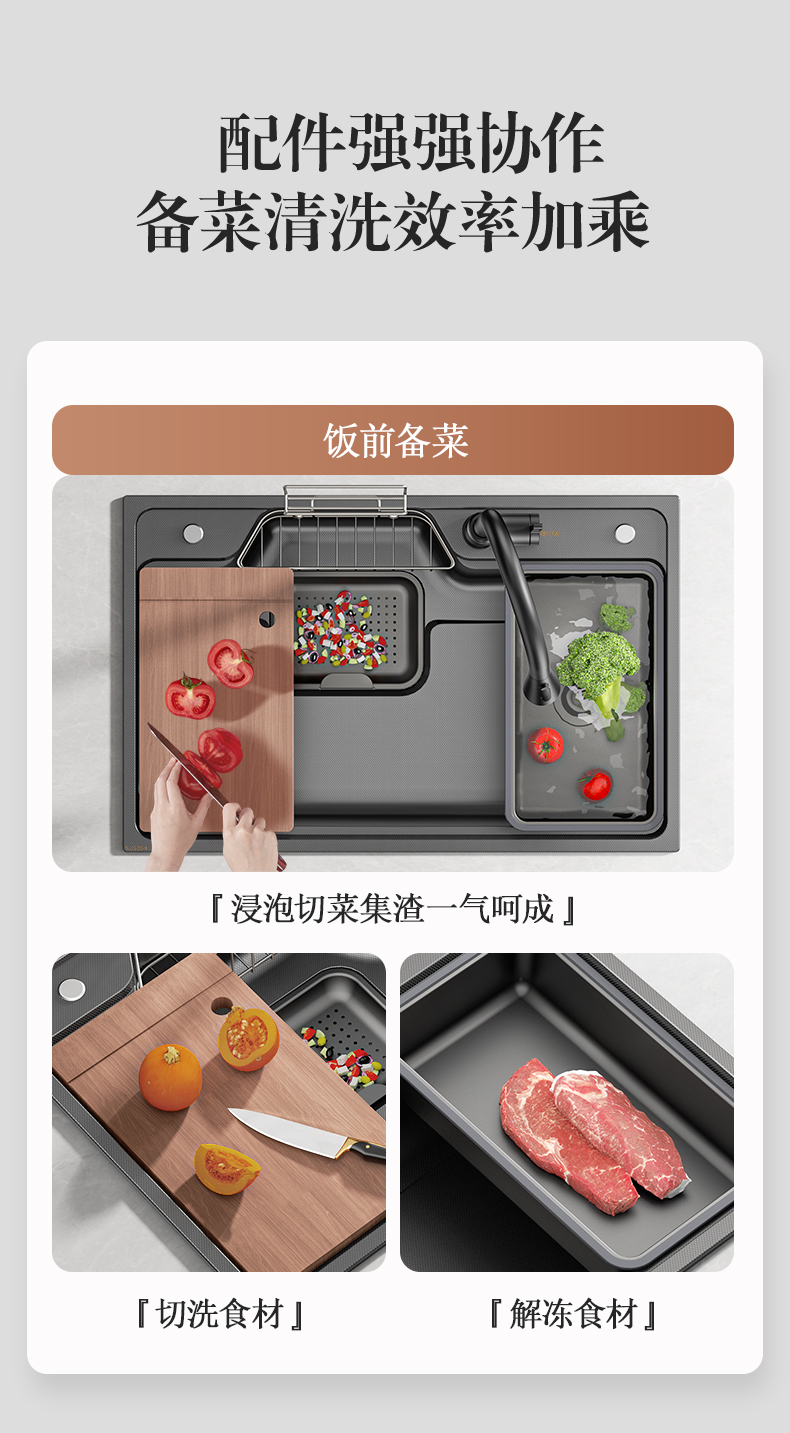 配件强强协作
备菜清洗效率加乘

饭前备菜

『浸泡切菜集渣一气呵成』

『切洗食材』

『解冻食材』