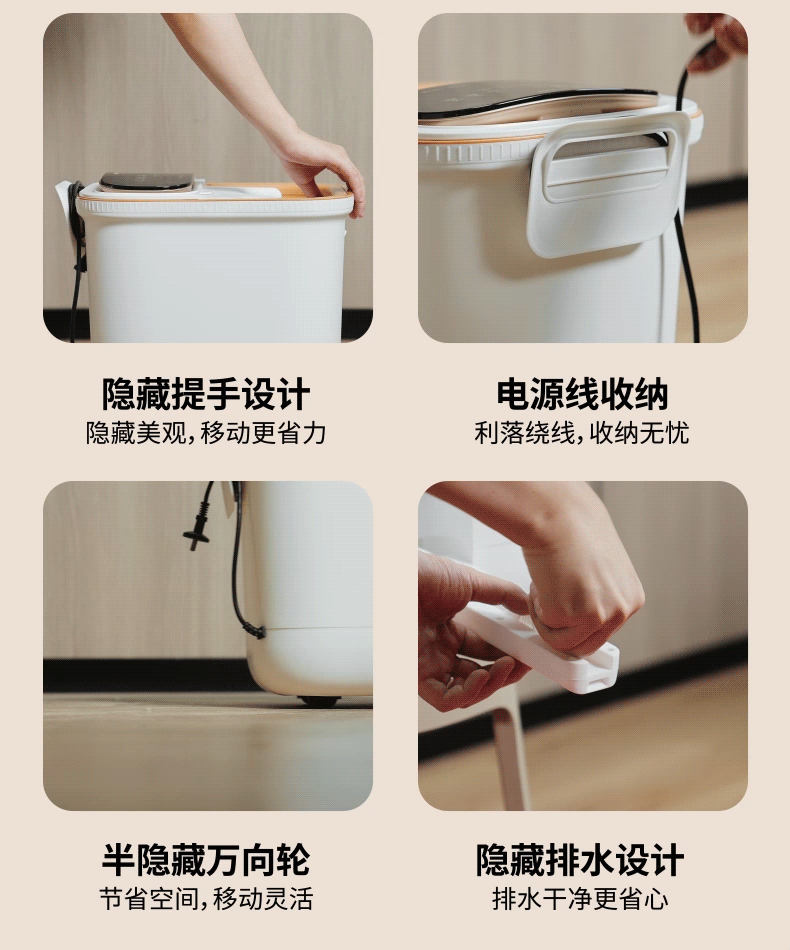 隐藏提手设计
隐藏美观，移动更省力

电源线收纳
利落绕线，收纳无忧

半隐藏万向轮
节省空间，移动灵活

隐藏排水设计
排水干净更省心