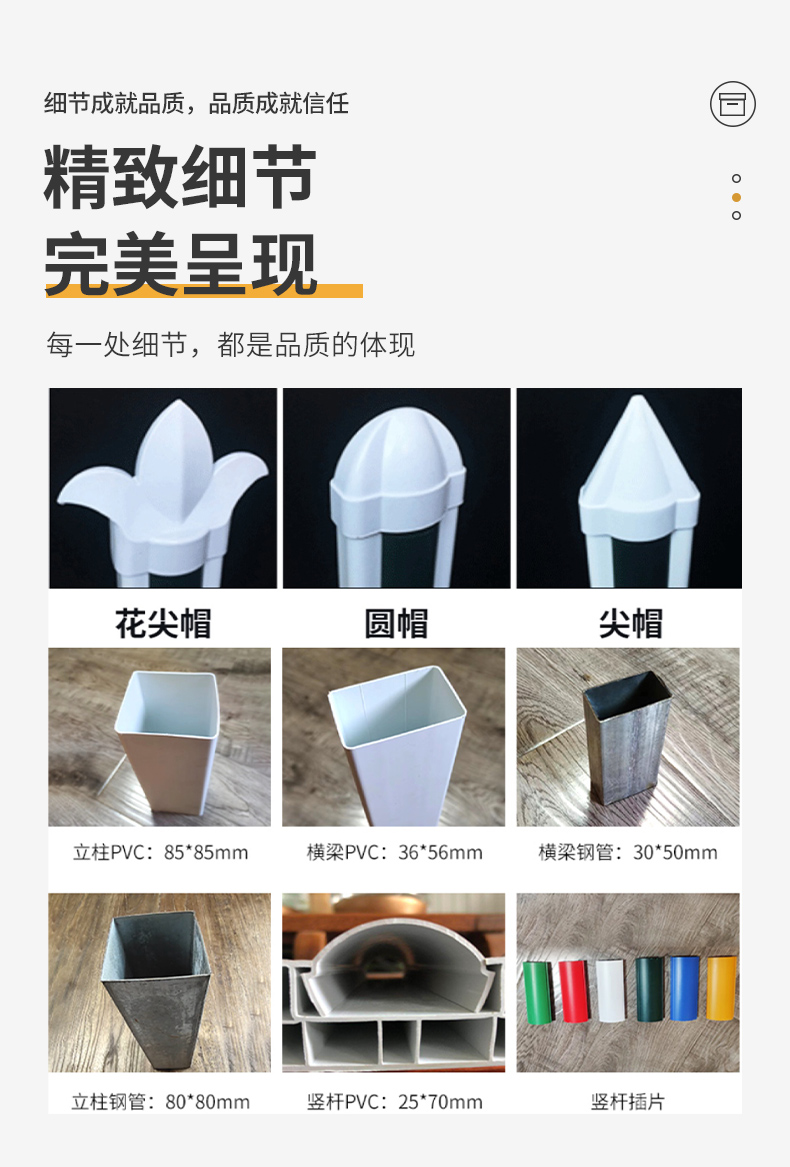 细节成就品质，品质成就信任

精致细节
完美呈现

每一处细节，都是品质的体现

花尖帽

圆帽

尖帽

立柱PVC：85*85mm

横梁PVC：36*56mm

横梁钢管：30*50mm

立柱钢管：80*80mm

竖杆PVC：25*70mm

竖杆插片