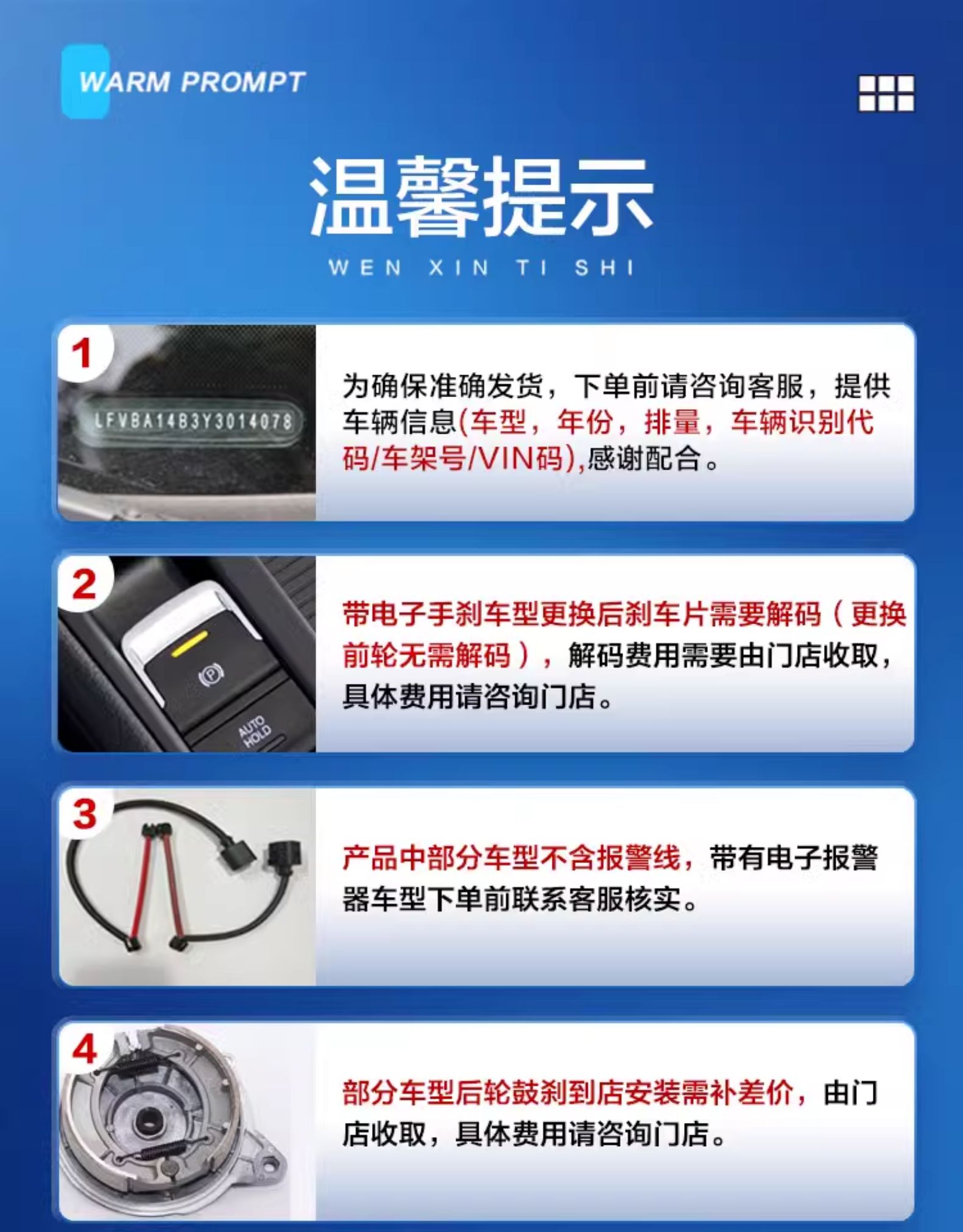 WARM PROMPT

温馨提示

WEN XIN TI SHI

1

LFVBA14B3Y3014078

为确保准确发货，下单前请咨询客服，提供车辆信息(车型，年份，排量，车辆识别代码/车架号/VIN码),感谢配合。

2

AUTO HOLD

带电子手刹车型更换后刹车片需要解码（更换前轮无需解码），解码费用需要由门店收取，具体费用请咨询门店。

3

产品中部分车型不含报警线，带有电子报警器车型下单前联系客服核实。

4

部分车型后轮鼓刹到店安装需补差价，由门店收取，具体费用请咨询门店。