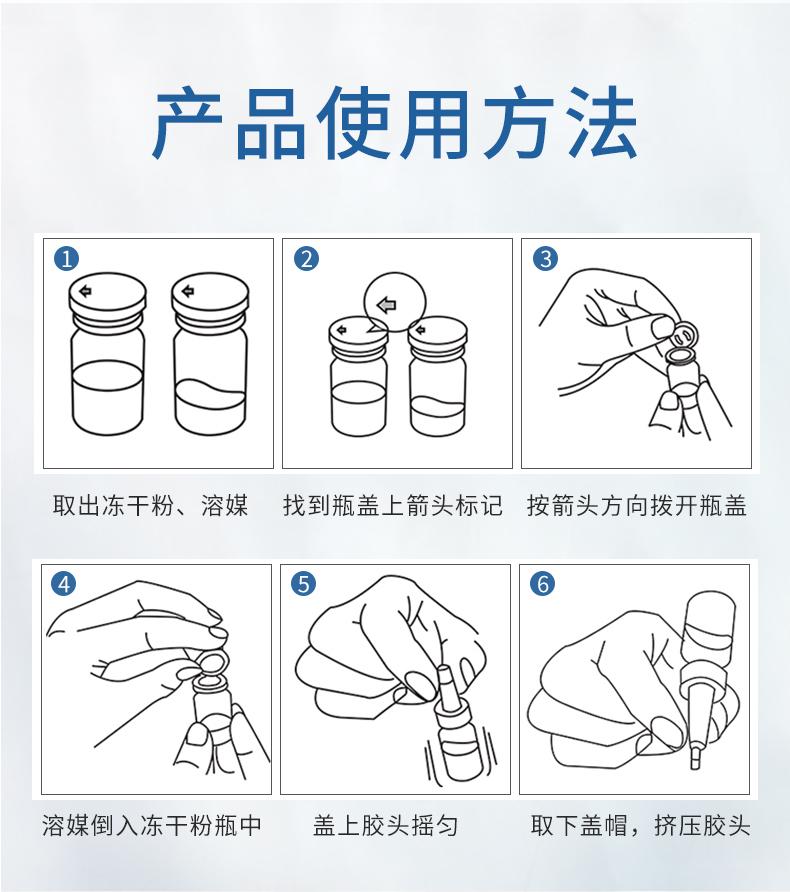 产品使用方法

1

取出冻干粉、溶媒

2

找到瓶盖上箭头标记

3

按箭头方向拨开瓶盖

4

溶媒倒入冻干粉瓶中

5

盖上胶头摇匀

6

取下盖帽，挤压胶头