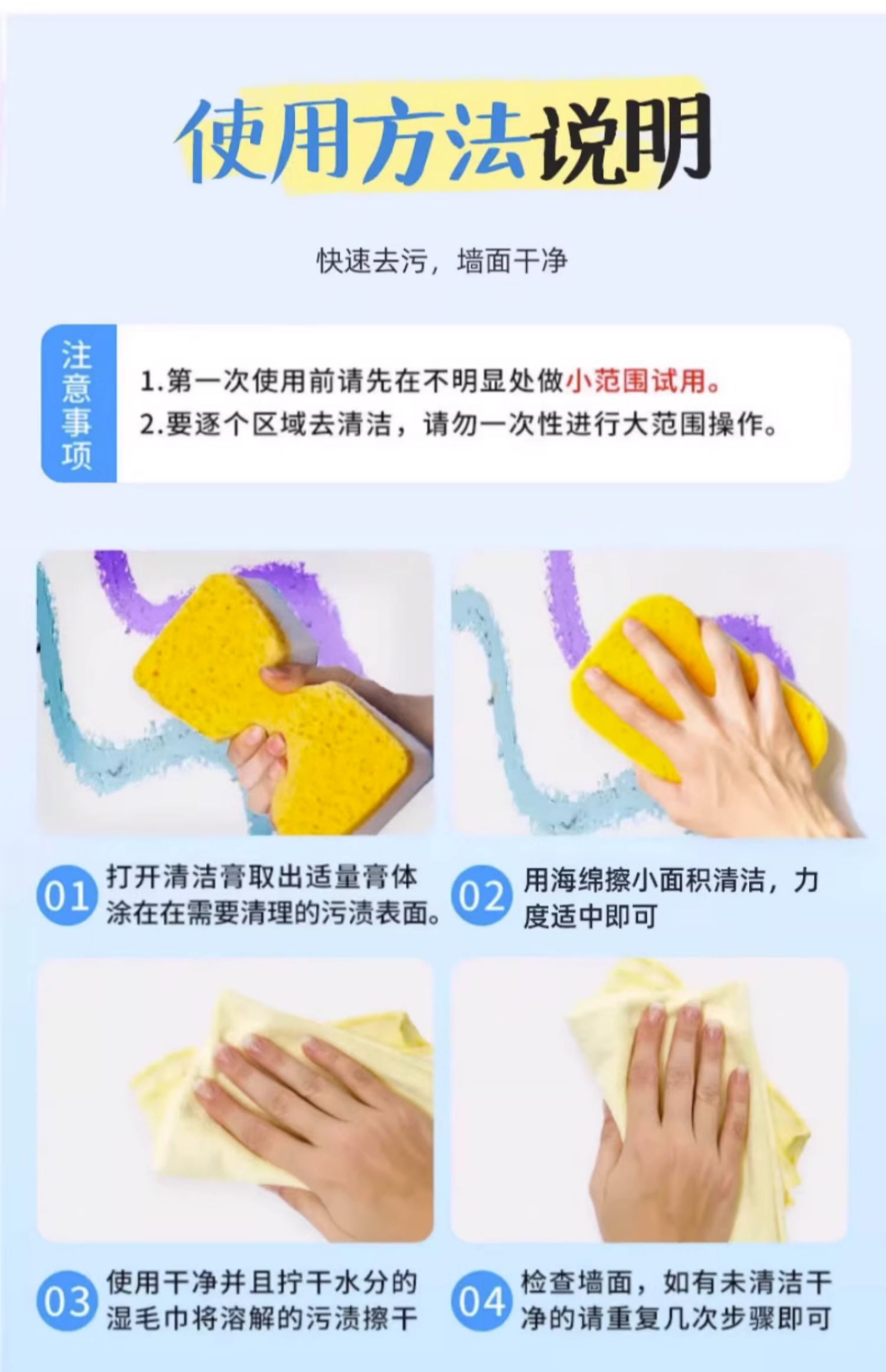 使用方法说明

快速去污，墙面干净

注意事项

1.第一次使用前请先在不明显处做小范围试用。
2.要逐个区域去清洁，请勿一次性进行大范围操作。

01 打开清洁膏取出适量膏体涂在在需要清理的污渍表面。

02 用海绵擦小面积清洁，力度适中即可

03 使用干净并且拧干水分的湿毛巾将溶解的污渍擦干

04 检查墙面，如有未清洁干净的请重复几次步骤即可