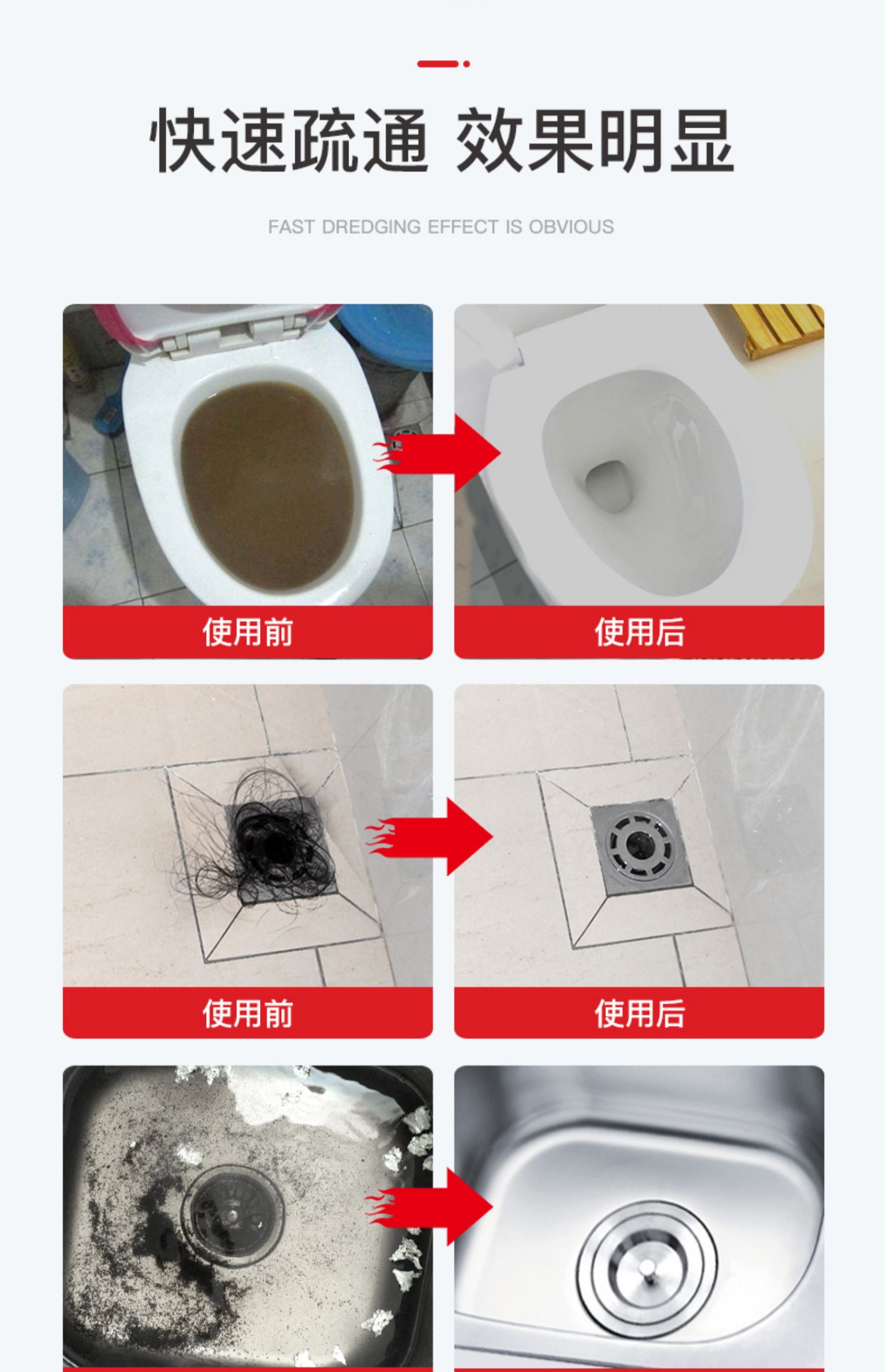 快速疏通 效果明显

FAST DREDGING EFFECT IS OBVIOUS

使用前

使用后

使用前

使用后