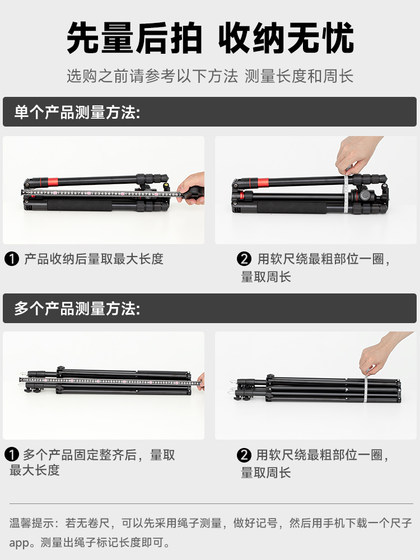 先量后拍 收纳无忧

选购之前请参考以下方法 测量长度和周长

单个产品测量方法:

❶ 产品收纳后量取最大长度

❷ 用软尺绕最粗部位一圈，量取周长

多个产品测量方法:

❶ 多个产品固定整齐后，量取最大长度

❷ 用软尺绕最粗部位一圈，量取周长

温馨提示：若无卷尺，可以先采用绳子测量，做好记号，然后用手机下载一个尺子app。测量出绳子标记长度即可。