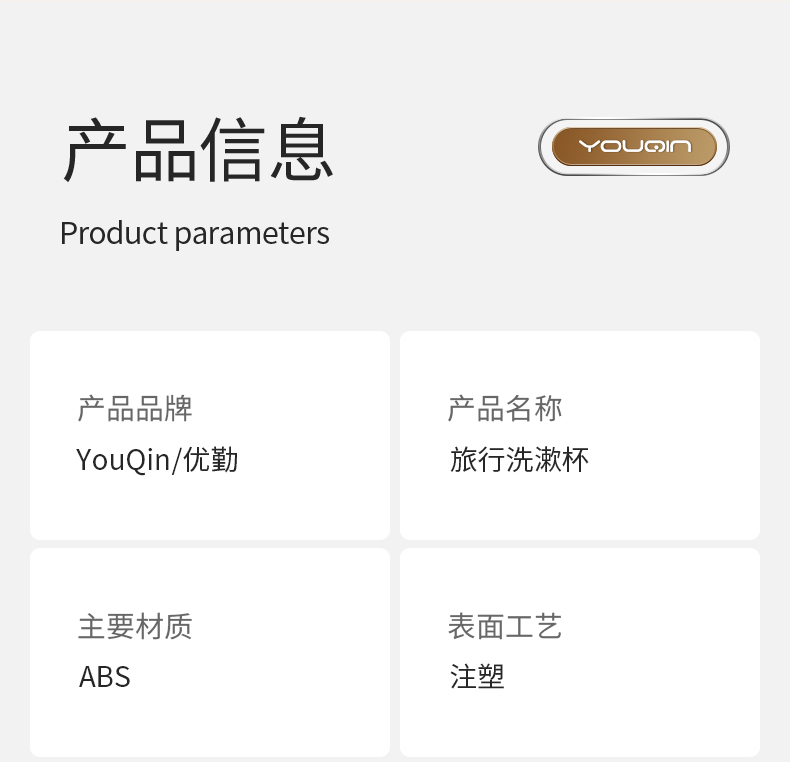 产品信息

YOUQIN

Product parameters

产品品牌
YouQin/优勤

产品名称
旅行洗漱杯

主要材质
ABS

表面工艺
注塑