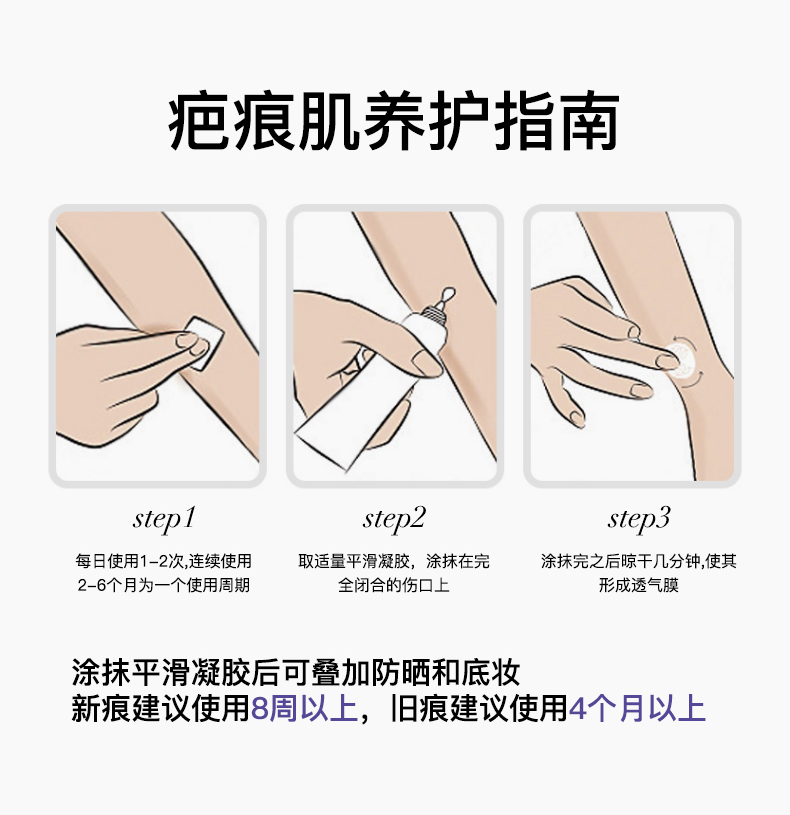 疤痕肌养护指南

step1

每日使用1-2次,连续使用2-6个月为一个使用周期

step2

取适量平滑凝胶，涂抹在完全闭合的伤口上

step3

涂抹完之后晾干几分钟,使其形成透气膜

涂抹平滑凝胶后可叠加防晒和底妆
新痕建议使用8周以上，旧痕建议使用4个月以上