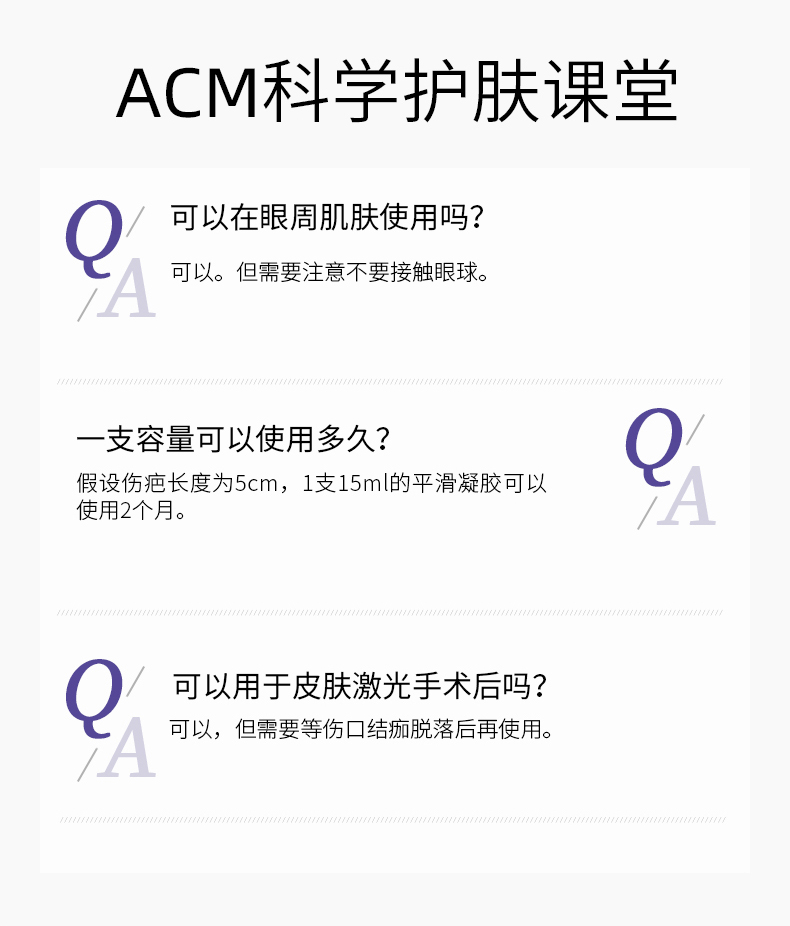 ACM科学护肤课堂

Q/
/A

可以在眼周肌肤使用吗?

可以。但需要注意不要接触眼球。

一支容量可以使用多久?

假设伤疤长度为5cm,1支15ml的平滑凝胶可以使用2个月。

Q/
/A

Q/
/A

可以用于皮肤激光手术后吗?

可以,但需要等伤口结痂脱落后再使用。