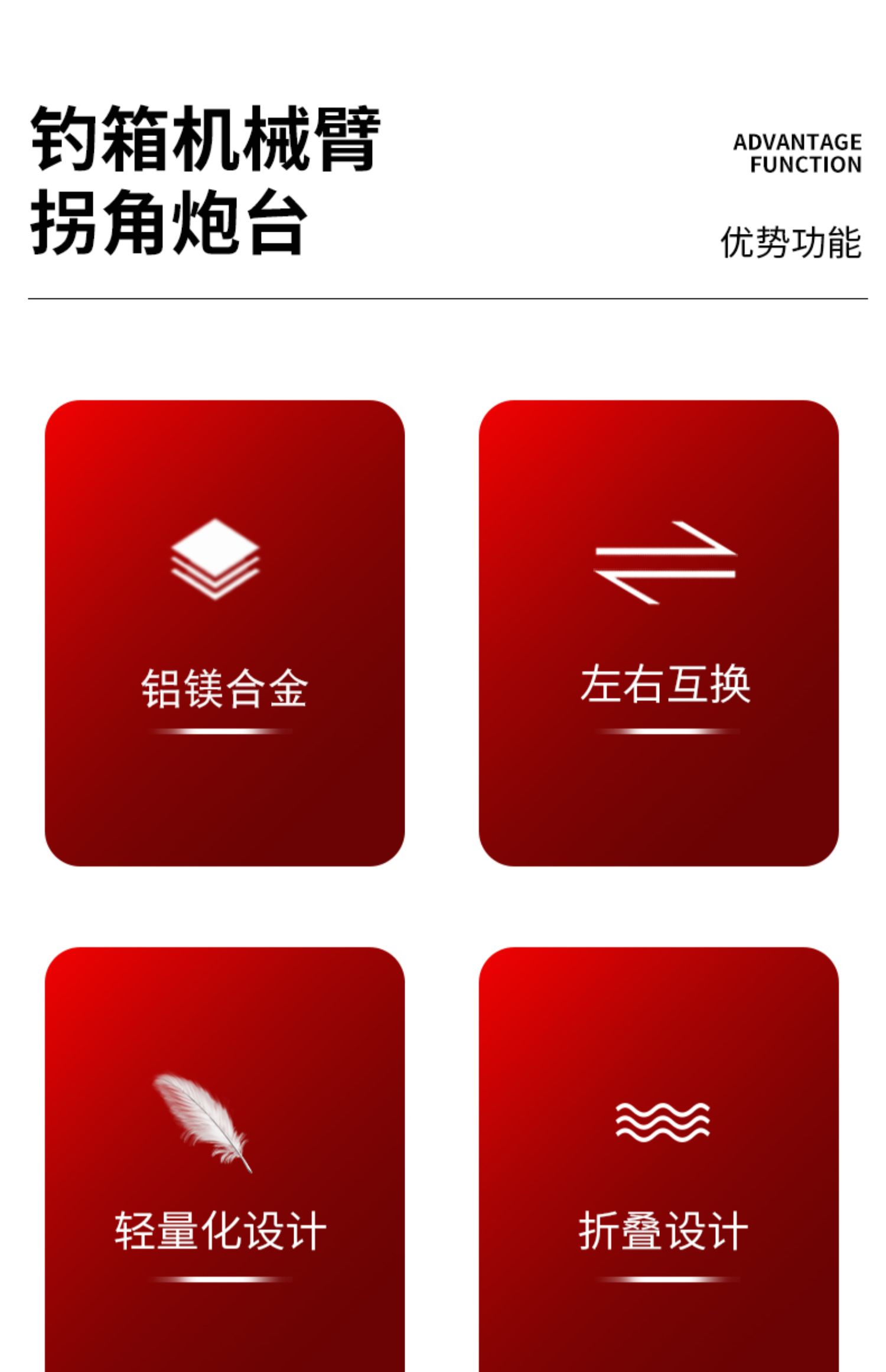 钓箱机械臂
拐角炮台

ADVANTAGE
FUNCTION

优势功能

铝镁合金

左右互换

轻量化设计

折叠设计