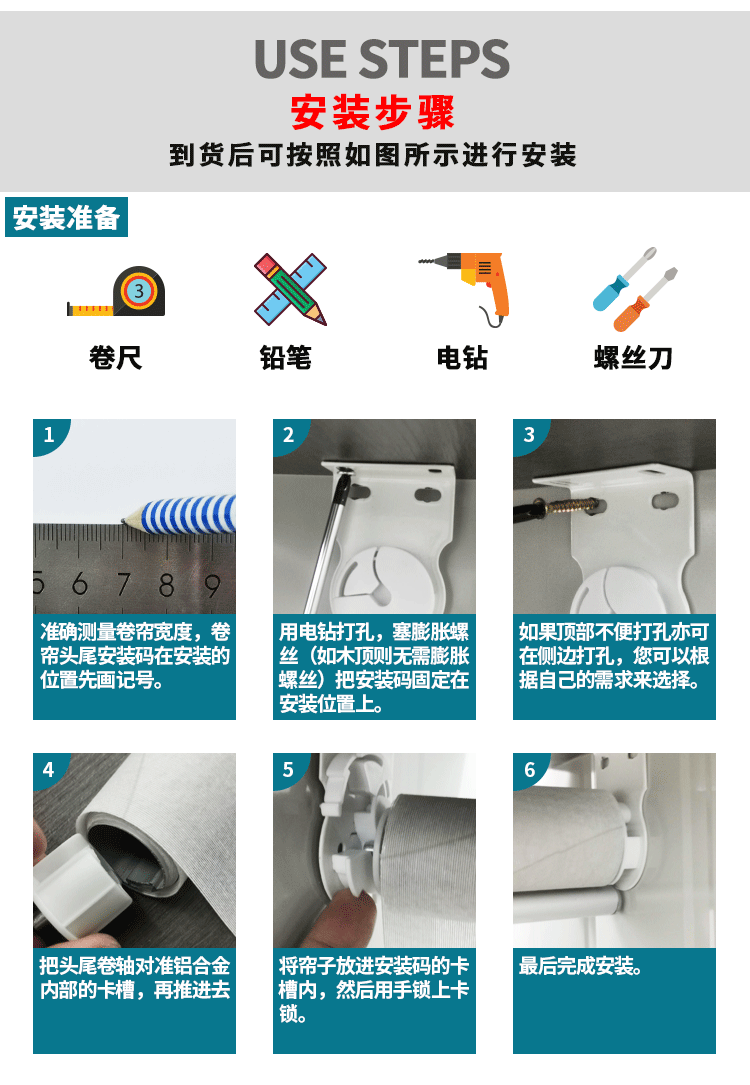 USE STEPS
安装步骤
到货后可按照如图所示进行安装

安装准备

3
卷尺

铅笔

电钻

螺丝刀

1
5 6 7 8 9
准确测量卷帘宽度，卷帘头尾安装码在安装的位置先画记号。

2
用电钻打孔，塞膨胀螺丝（如木顶则无需膨胀螺丝）把安装码固定在安装位置上。

3
如果顶部不便打孔亦可在侧边打孔，您可以根据自己的需求来选择。

4
把头尾卷轴对准铝合金内部的卡槽，再推进去

5
将帘子放进安装码的卡槽内，然后用手锁上卡锁。

6
最后完成安装。