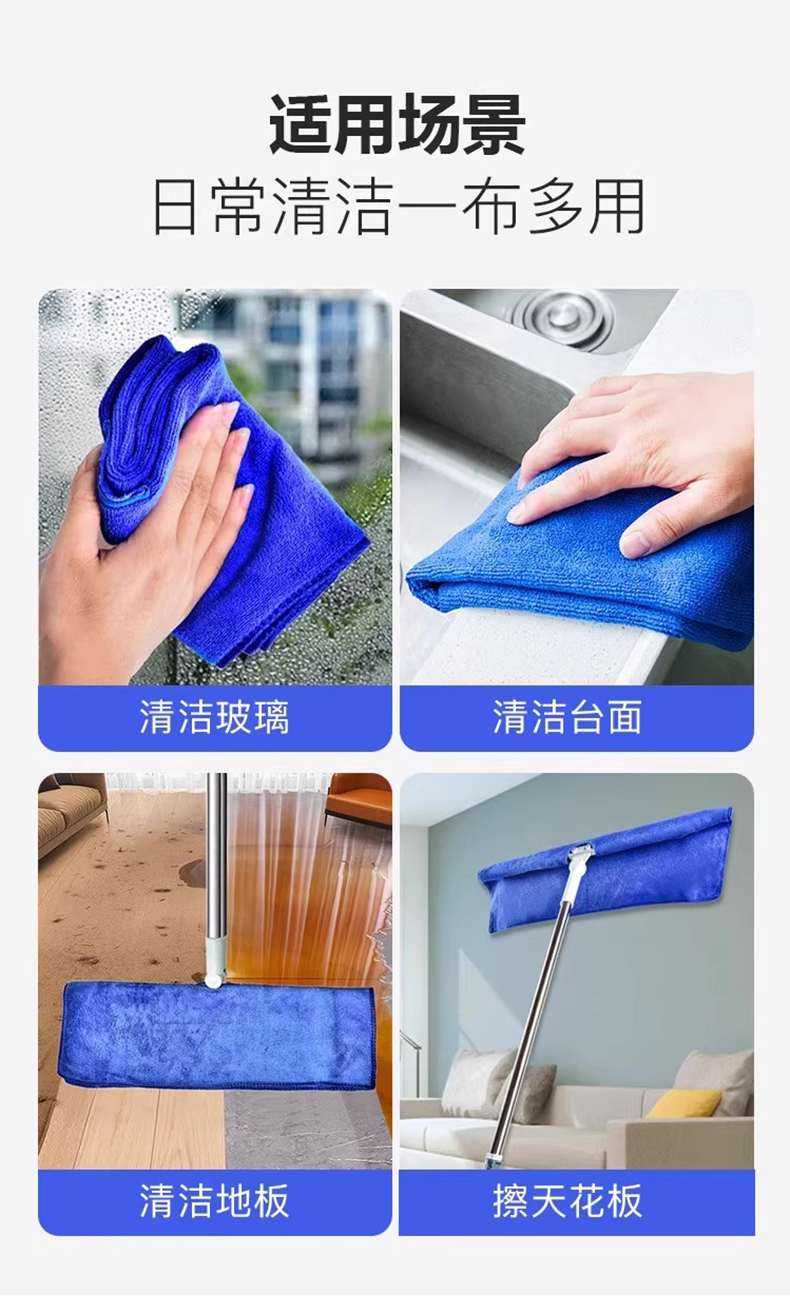 适用场景
日常清洁一布多用

清洁玻璃

清洁台面

清洁地板

擦天花板