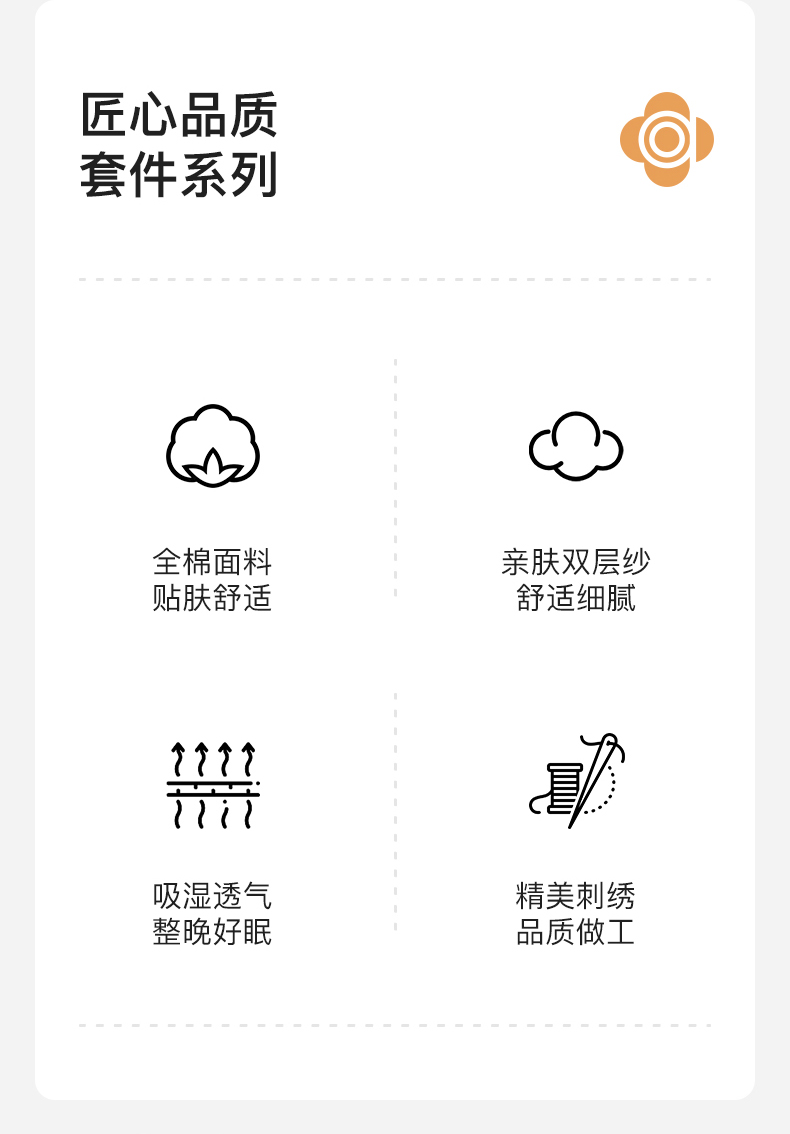 匠心品质
套件系列

全棉面料
贴肤舒适

亲肤双层纱
舒适细腻

吸湿透气
整晚好眠

精美刺绣
品质做工