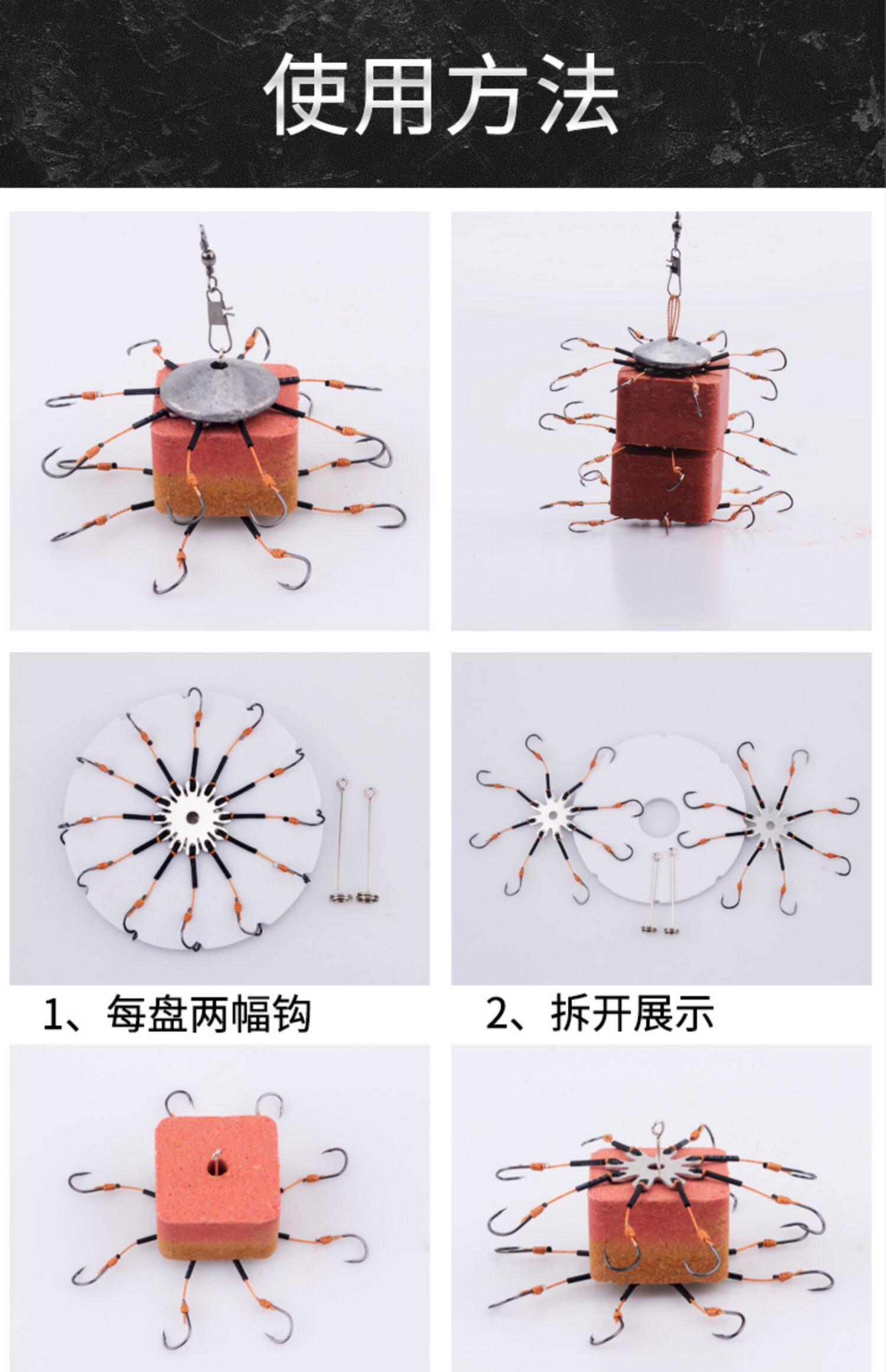 使用方法

1、每盘两幅钩

2、拆开展示