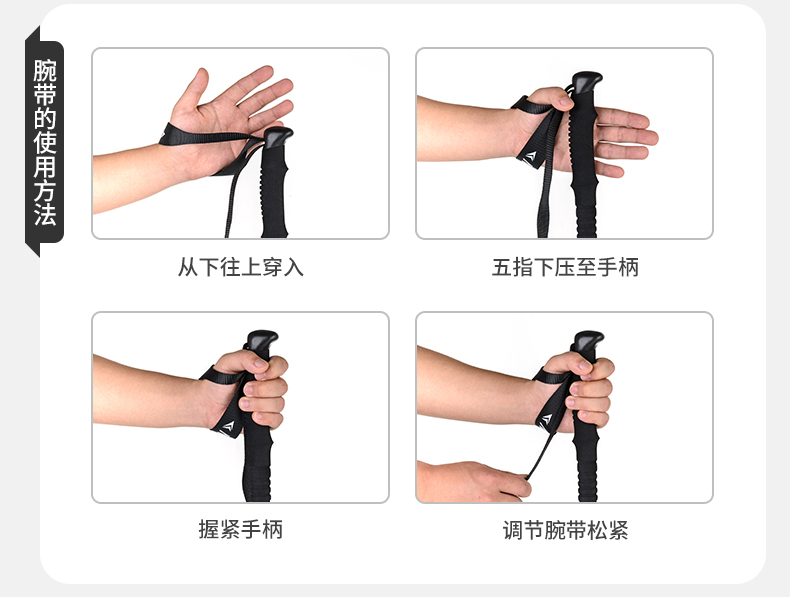 腕带的使用方法

从下往上穿入

五指下压至手柄

握紧手柄

调节腕带松紧