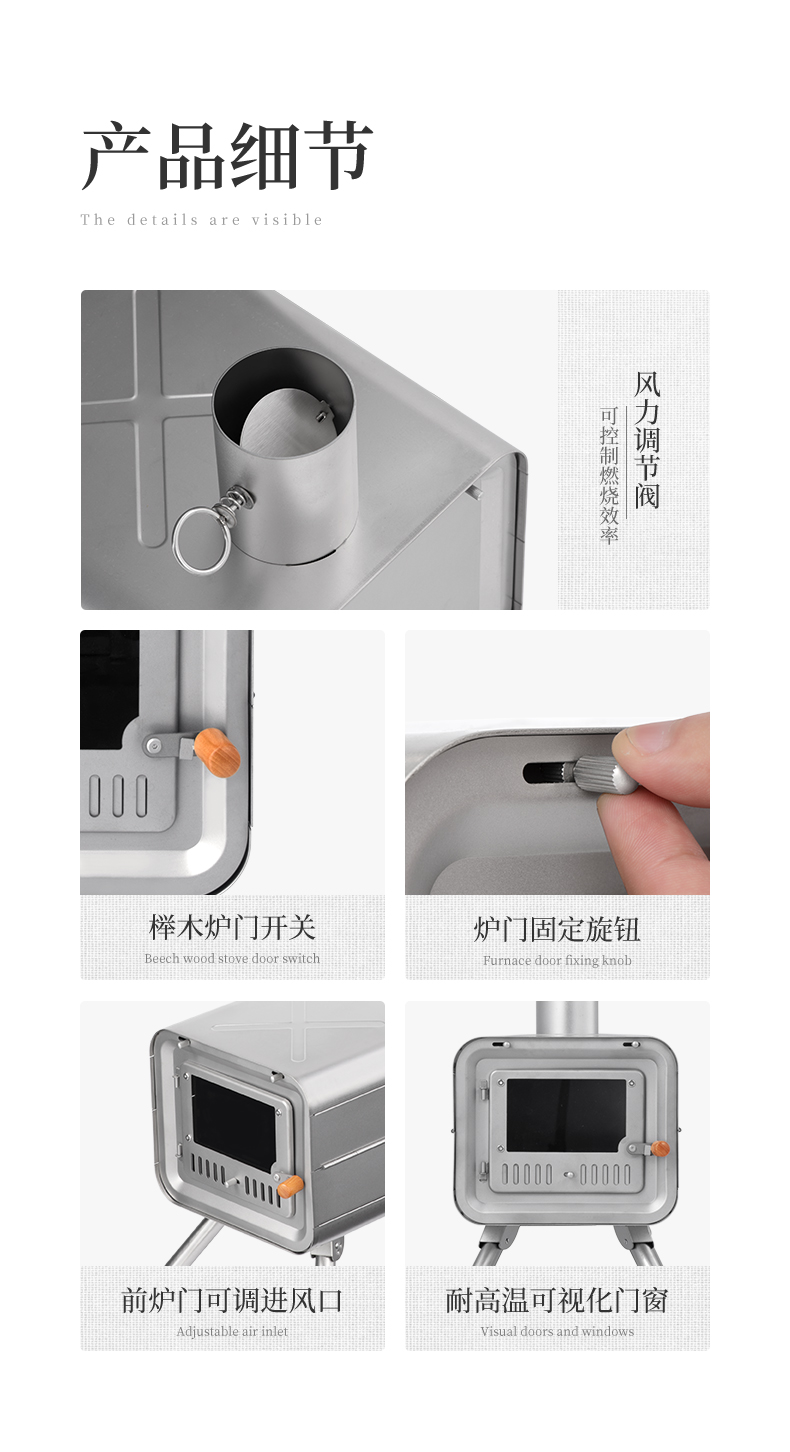 产品细节

The details are visible

风力调节阀

可控制燃烧效率

榉木炉门开关

Beech wood stove door switch

炉门固定旋钮

Furnace door fixing knob

前炉门可调进风口

Adjustable air inlet

耐高温可视化门窗

Visual doors and windows