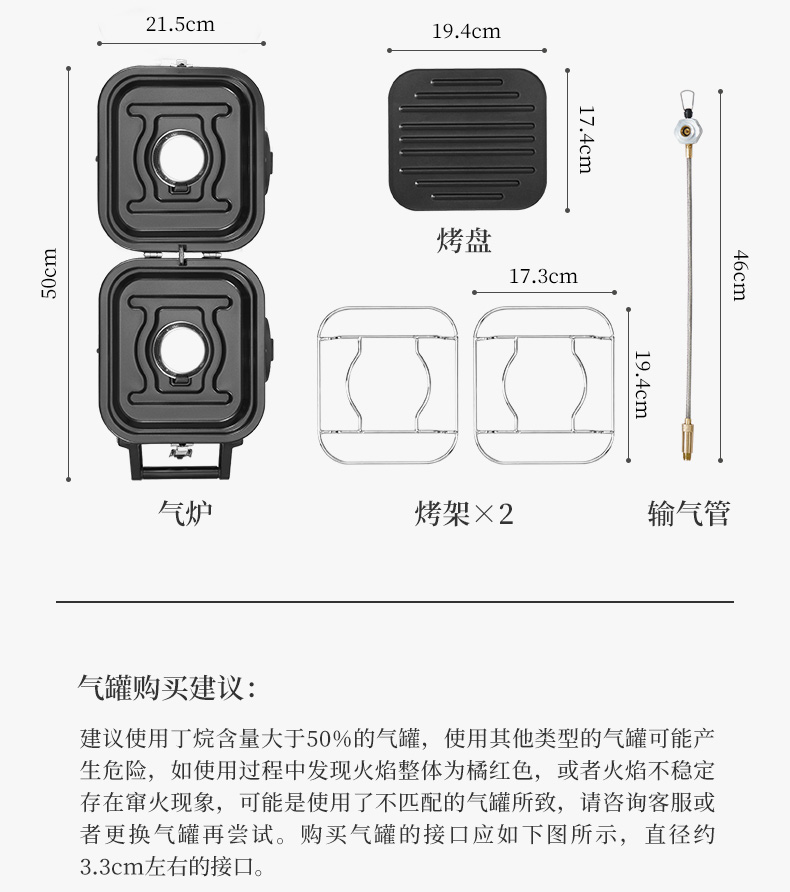 21.5cm

50cm

气炉

19.4cm

17.4cm

烤盘

17.3cm

19.4cm

烤架×2

46cm

输气管

气罐购买建议：

建议使用丁烷含量大于50%的气罐，使用其他类型的气罐可能产生危险，如使用过程中发现火焰整体为橘红色，或者火焰不稳定存在窜火现象，可能是使用了不匹配的气罐所致，请咨询客服或者更换气罐再尝试。购买气罐的接口应如下图所示，直径约3.3cm左右的接口。