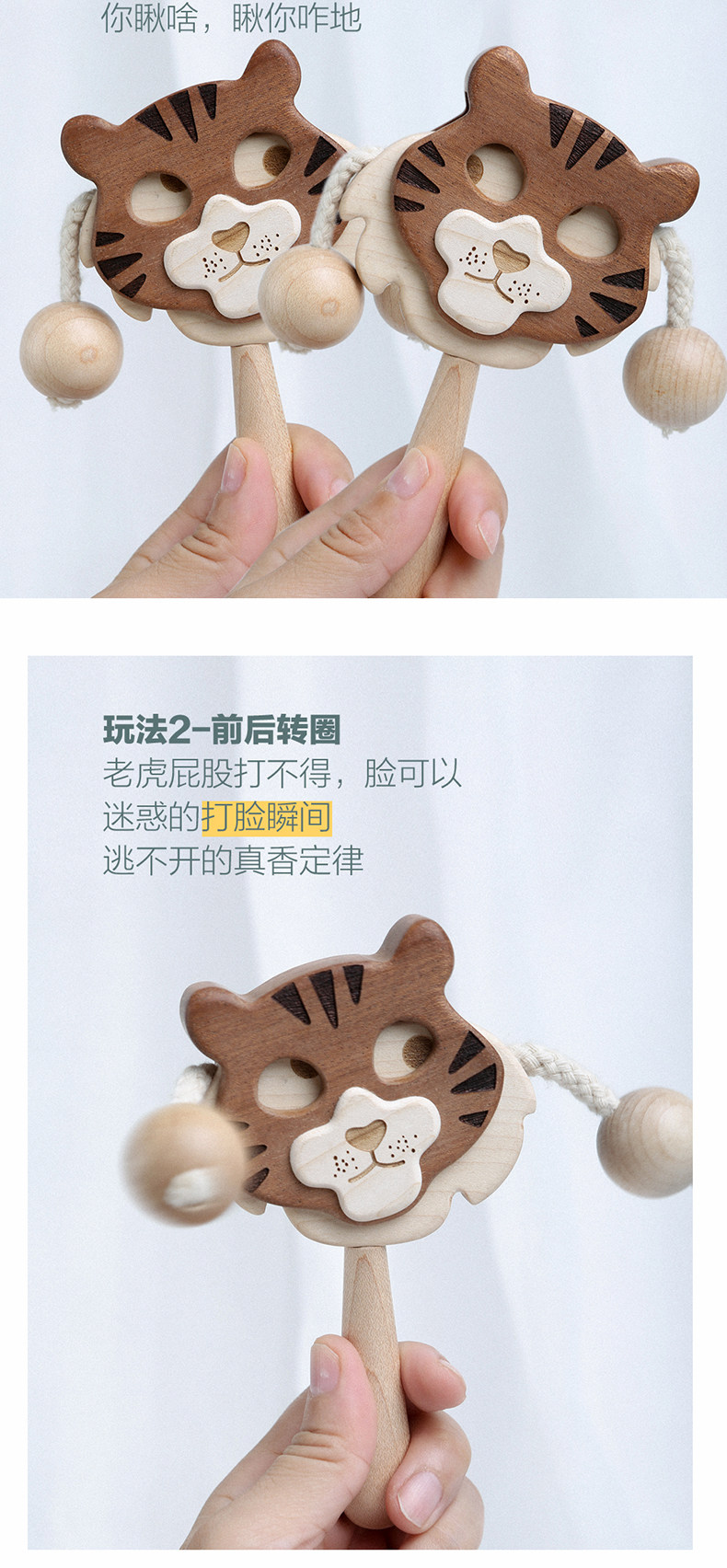 你瞅啥，瞅你咋地

玩法2-前后转圈
老虎屁股打不得，脸可以
迷惑的打脸瞬间
逃不开的真香定律