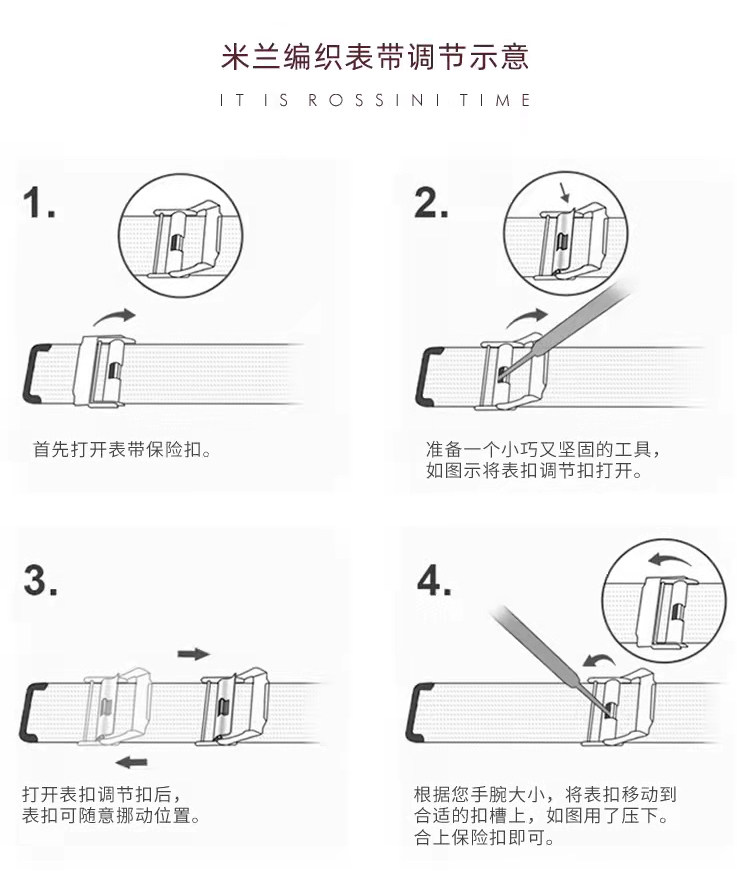 米兰编织表带调节示意

IT IS ROSSINI TIME

1.

首先打开表带保险扣。

2.

准备一个小巧又坚固的工具，如图示将表扣调节扣打开。

3.

打开表扣调节扣后，表扣可随意挪动位置。

4.

根据您手腕大小，将表扣移动到合适的扣槽上，如图用了压下。合上保险扣即可。