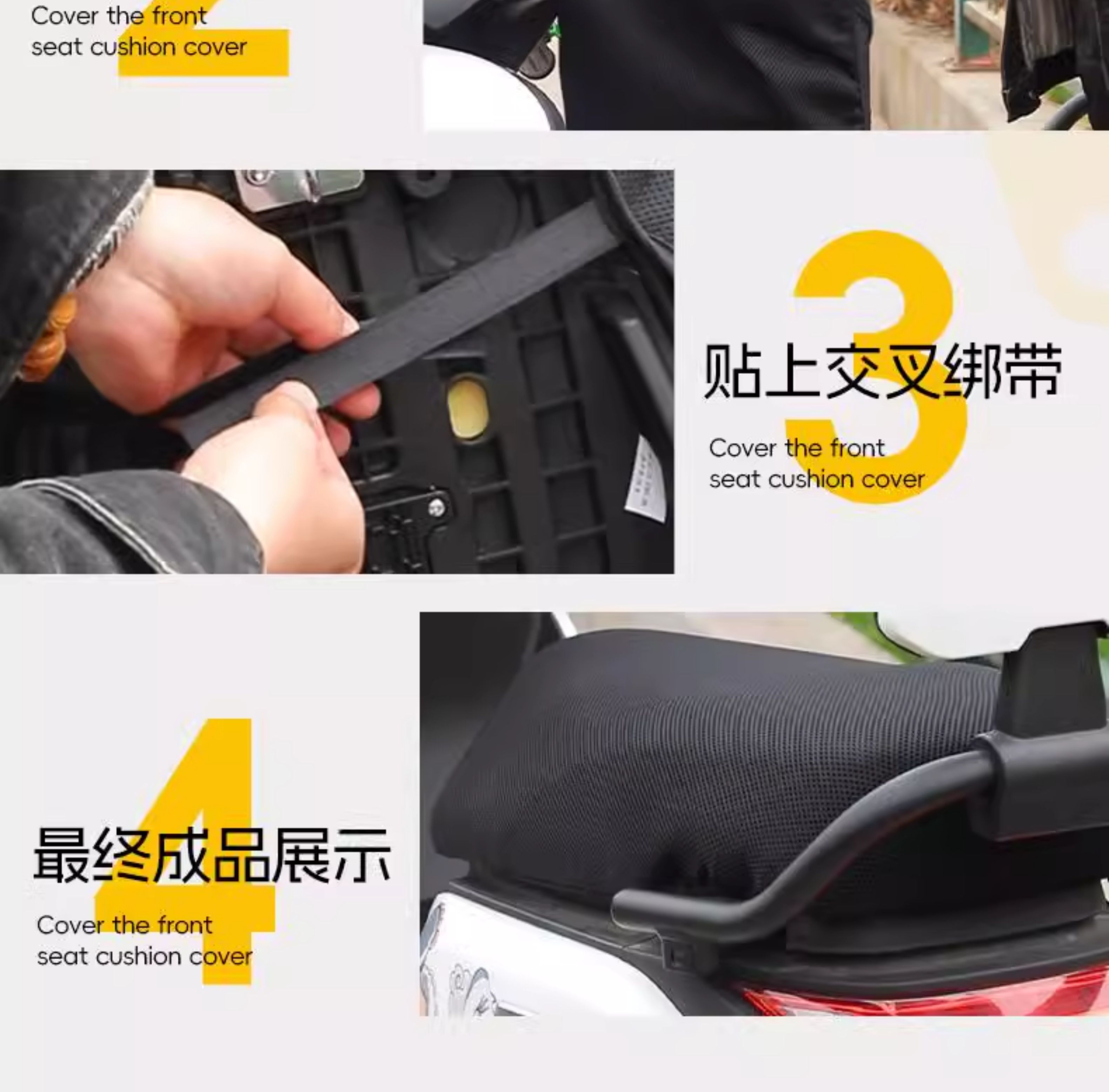 Cover the front seat cushion cover

3

贴上交叉绑带

Cover the front seat cushion cover

4

最终成品展示

Cover the front seat cushion cover