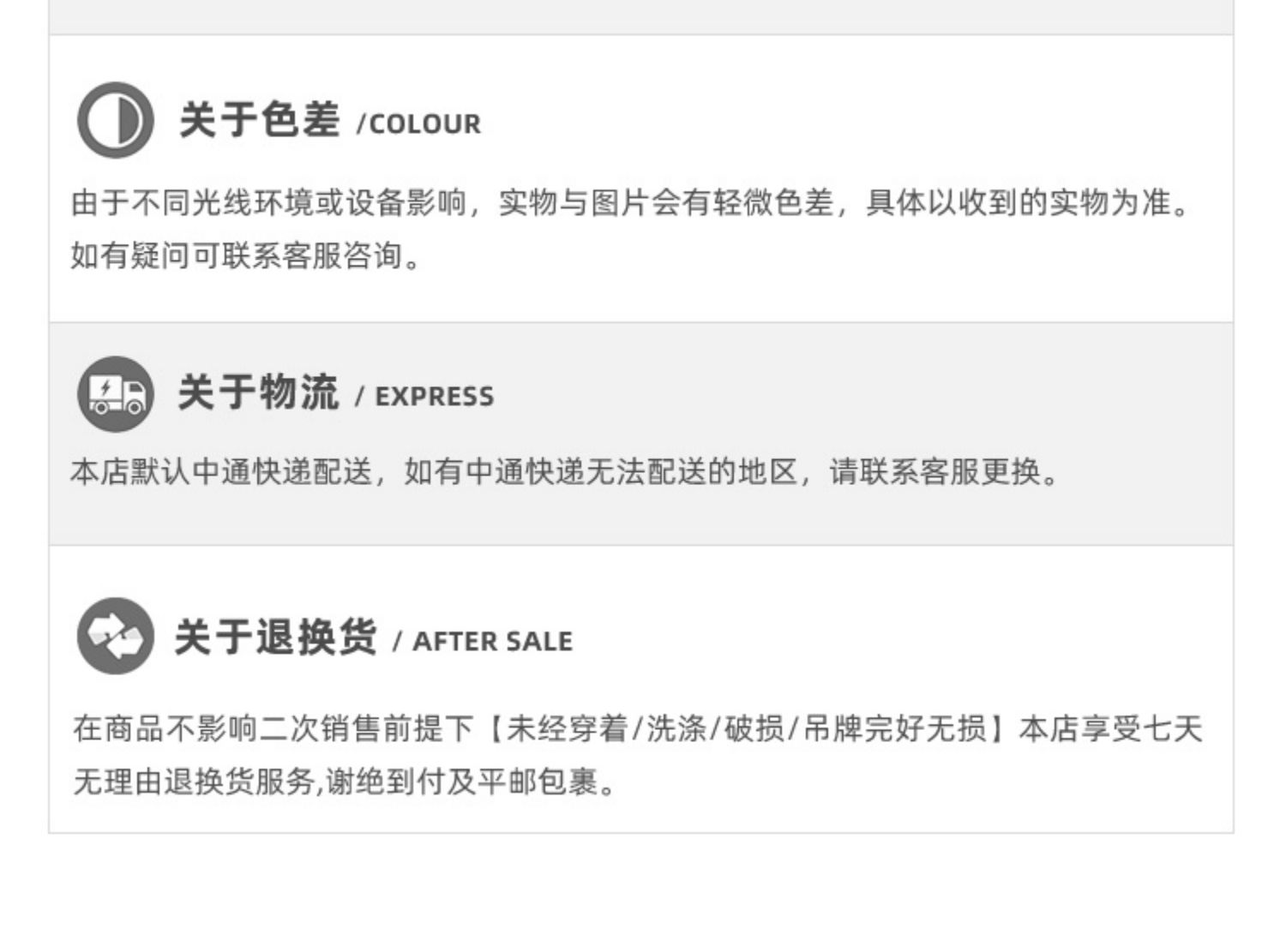 关于色差 /COLOUR

由于不同光线环境或设备影响，实物与图片会有轻微色差，具体以收到的实物为准。如有疑问可联系客服咨询。

关于物流 / EXPRESS

本店默认中通快递配送，如有中通快递无法配送的地区，请联系客服更换。

关于退换货 / AFTER SALE

在商品不影响二次销售前提下【未经穿着/洗涤/破损/吊牌完好无损】本店享受七天无理由退换货服务,谢绝到付及平邮包裹。