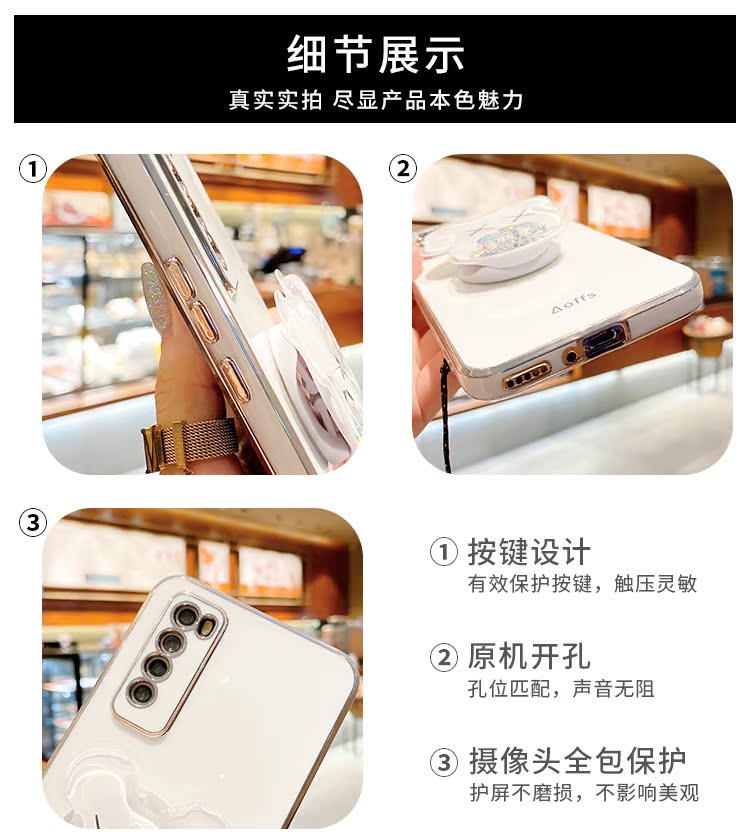 细节展示
真实实拍 尽显产品本色魅力

①

②

Aoffs

③

① 按键设计
有效保护按键，触压灵敏

② 原机开孔
孔位匹配，声音无阻

③ 摄像头全包保护
护屏不磨损，不影响美观