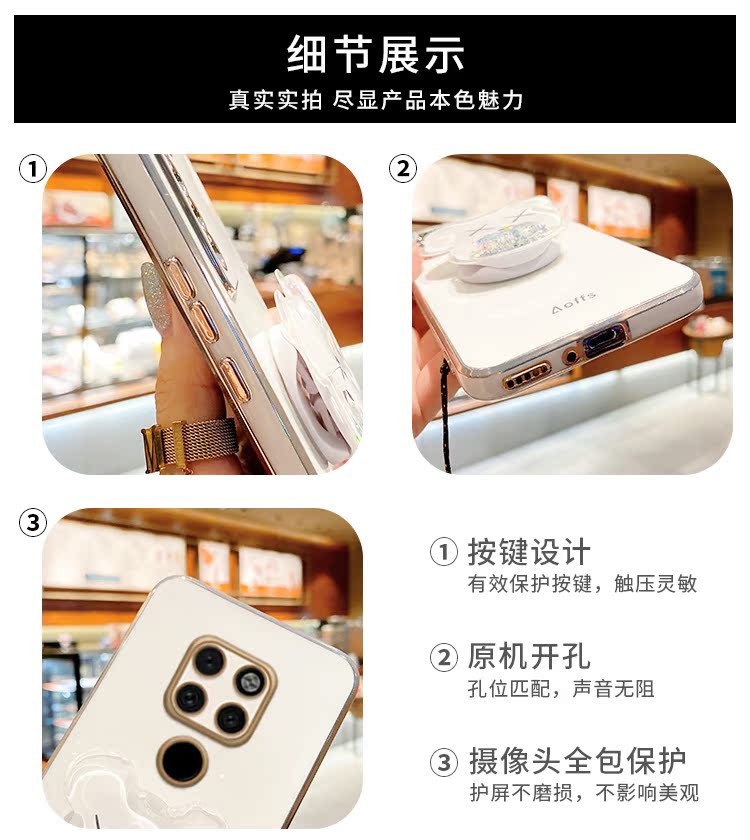 细节展示
真实实拍 尽显产品本色魅力

①

②

Aoffs

③

① 按键设计
有效保护按键，触压灵敏

② 原机开孔
孔位匹配，声音无阻

③ 摄像头全包保护
护屏不磨损，不影响美观