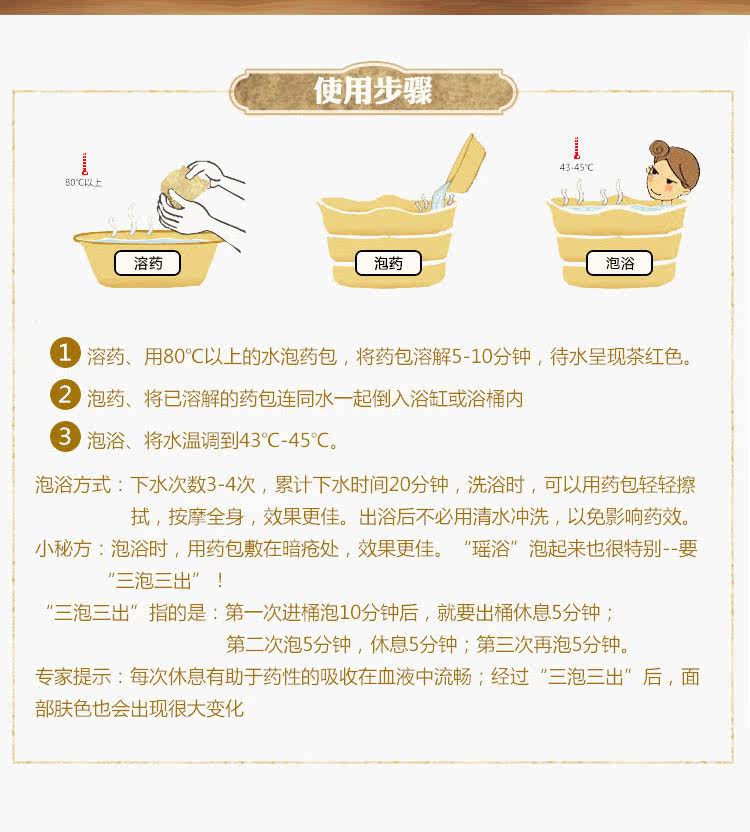 使用步骤

80°C以上

溶药

泡药

43-45°C

泡浴

1 溶药、用80°C以上的水泡药包，将药包溶解5-10分钟，待水呈现茶红色。

2 泡药、将已溶解的药包连同水一起倒入浴缸或浴桶内

3 泡浴、将水温调到43°C-45°C。

泡浴方式：下水次数3-4次，累计下水时间20分钟，洗浴时，可以用药包轻轻擦拭，按摩全身，效果更佳。出浴后不必用清水冲洗，以免影响药效。

小秘方：泡浴时，用药包敷在暗疮处，效果更佳。“瑶浴”泡起来也很特别--要“三泡三出”！

“三泡三出”指的是：第一次进桶泡10分钟后，就要出桶休息5分钟；第二次泡5分钟，休息5分钟；第三次再泡5分钟。

专家提示：每次休息有助于药性的吸收在血液中流畅；经过“三泡三出”后，面部肤色也会出现很大变化