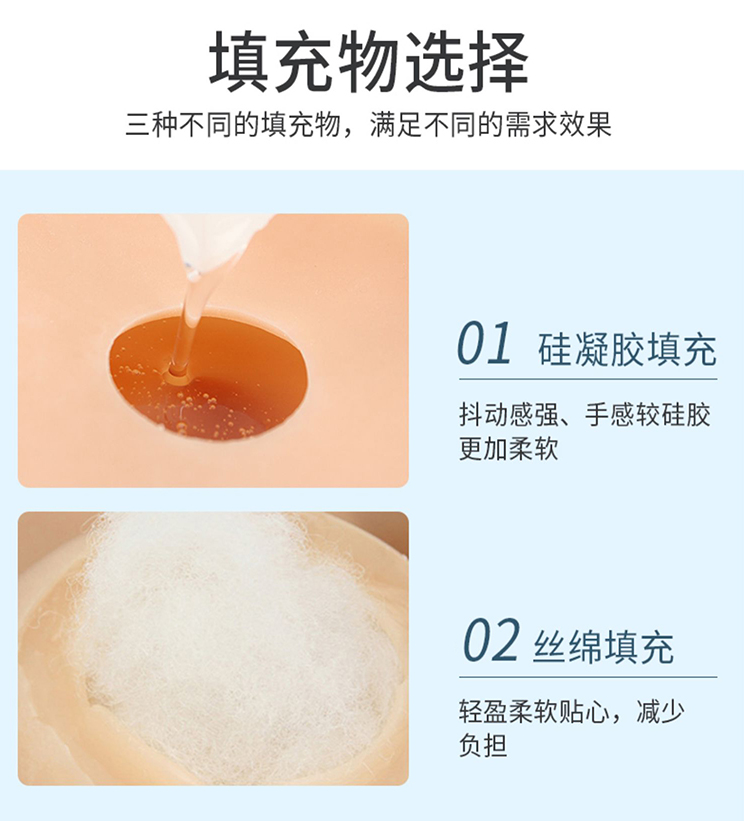 填充物选择

三种不同的填充物，满足不同的需求效果

01 硅凝胶填充

抖动感强、手感较硅胶更加柔软

02 丝绵填充

轻盈柔软贴心，减少负担