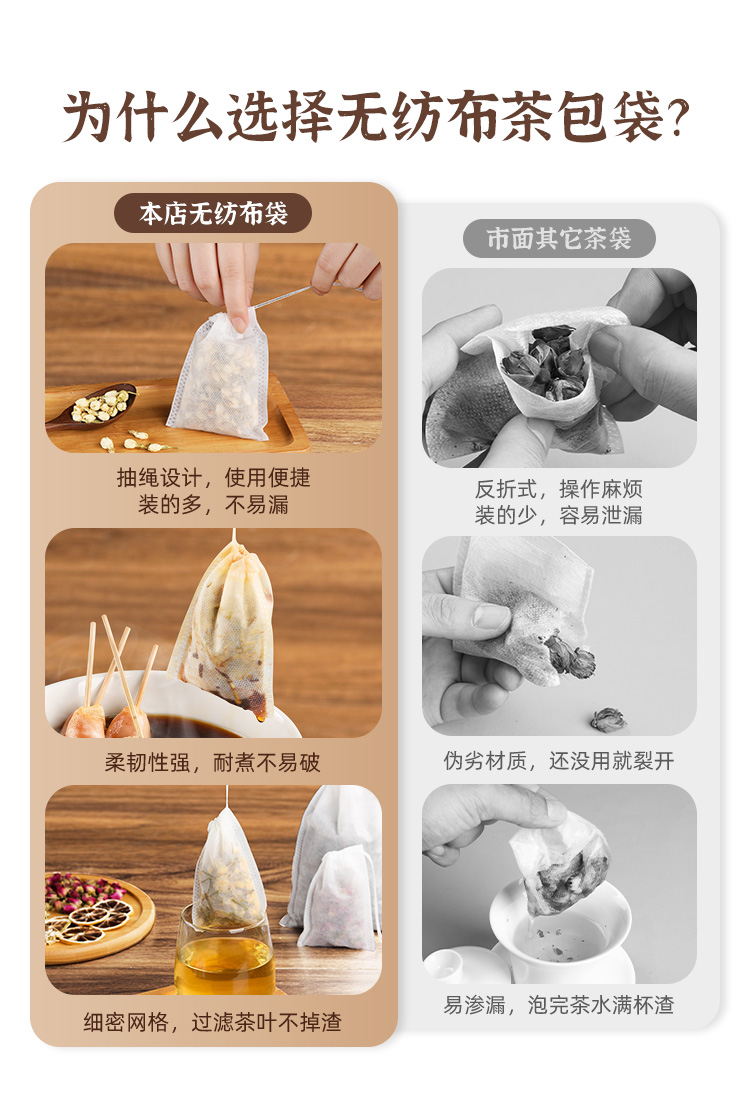 为什么选择无纺布茶包袋?

本店无纺布袋

抽绳设计，使用便捷
装的多，不易漏

柔韧性强，耐煮不易破

细密网格，过滤茶叶不掉渣

市面其它茶袋

反折式，操作麻烦
装的少，容易泄漏

伪劣材质，还没用就裂开

易渗漏，泡完茶水满杯渣