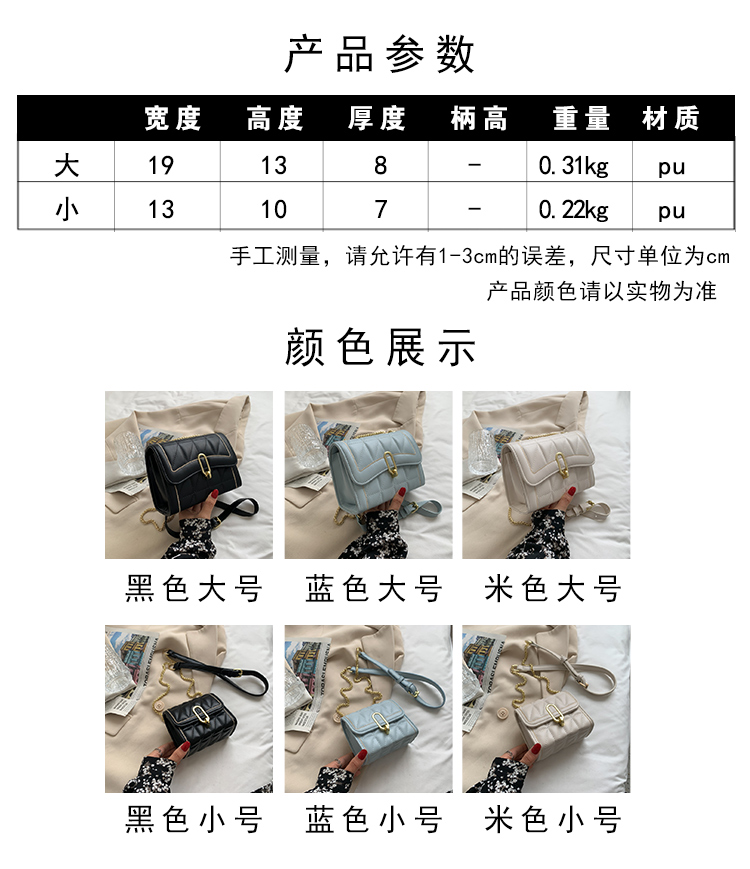 产品参数

|  | 宽度 | 高度 | 厚度 | 柄高 | 重量 | 材质 |
|---|---|---|---|---|---|---|
| 大 | 19 | 13 | 8 | - | 0.31kg | pu |
| 小 | 13 | 10 | 7 | - | 0.22kg | pu |

手工测量，请允许有1-3cm的误差，尺寸单位为cm
产品颜色请以实物为准

颜色展示

黑色大号 蓝色大号 米色大号

黑色小号 蓝色小号 米色小号