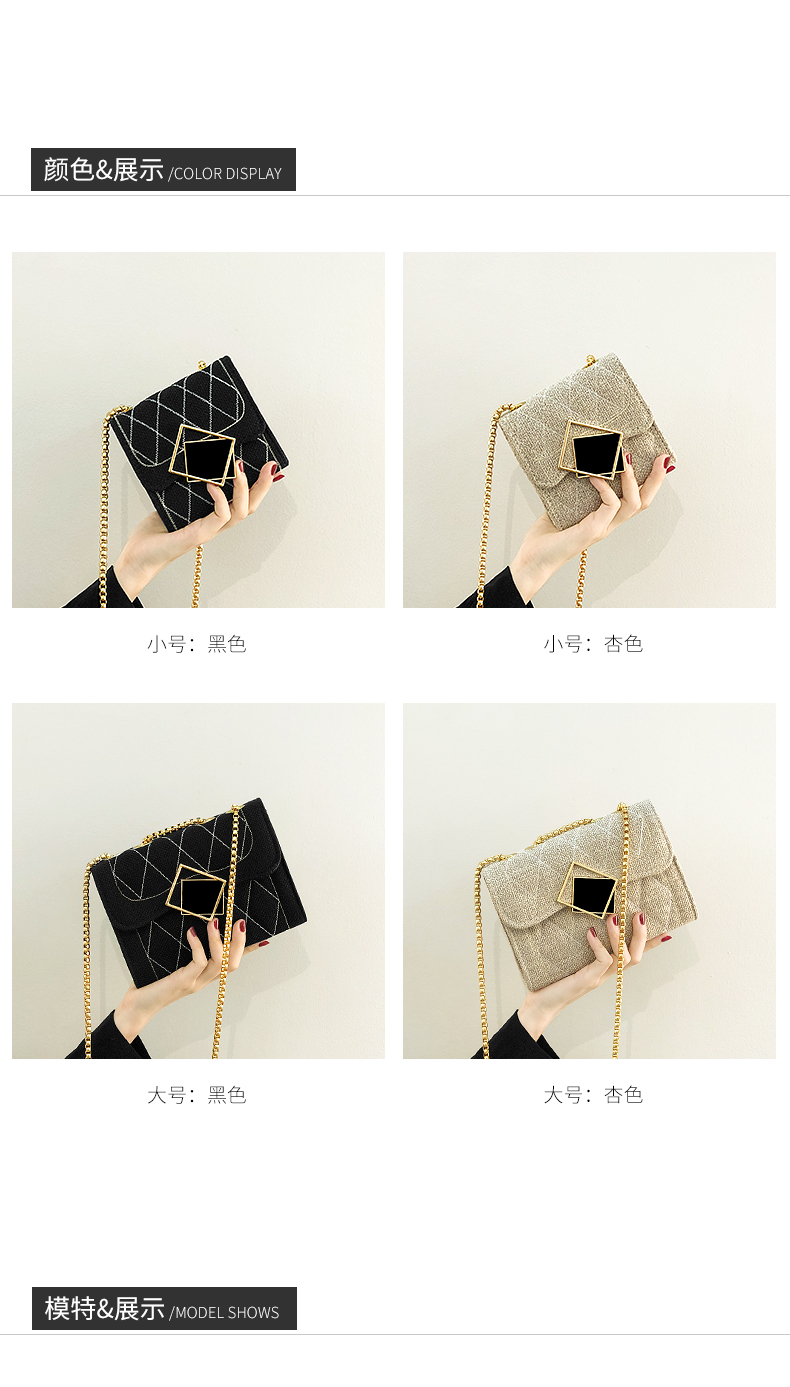 颜色&展示 /COLOR DISPLAY

小号：黑色

小号：杏色

大号：黑色

大号：杏色

模特&展示 /MODEL SHOWS