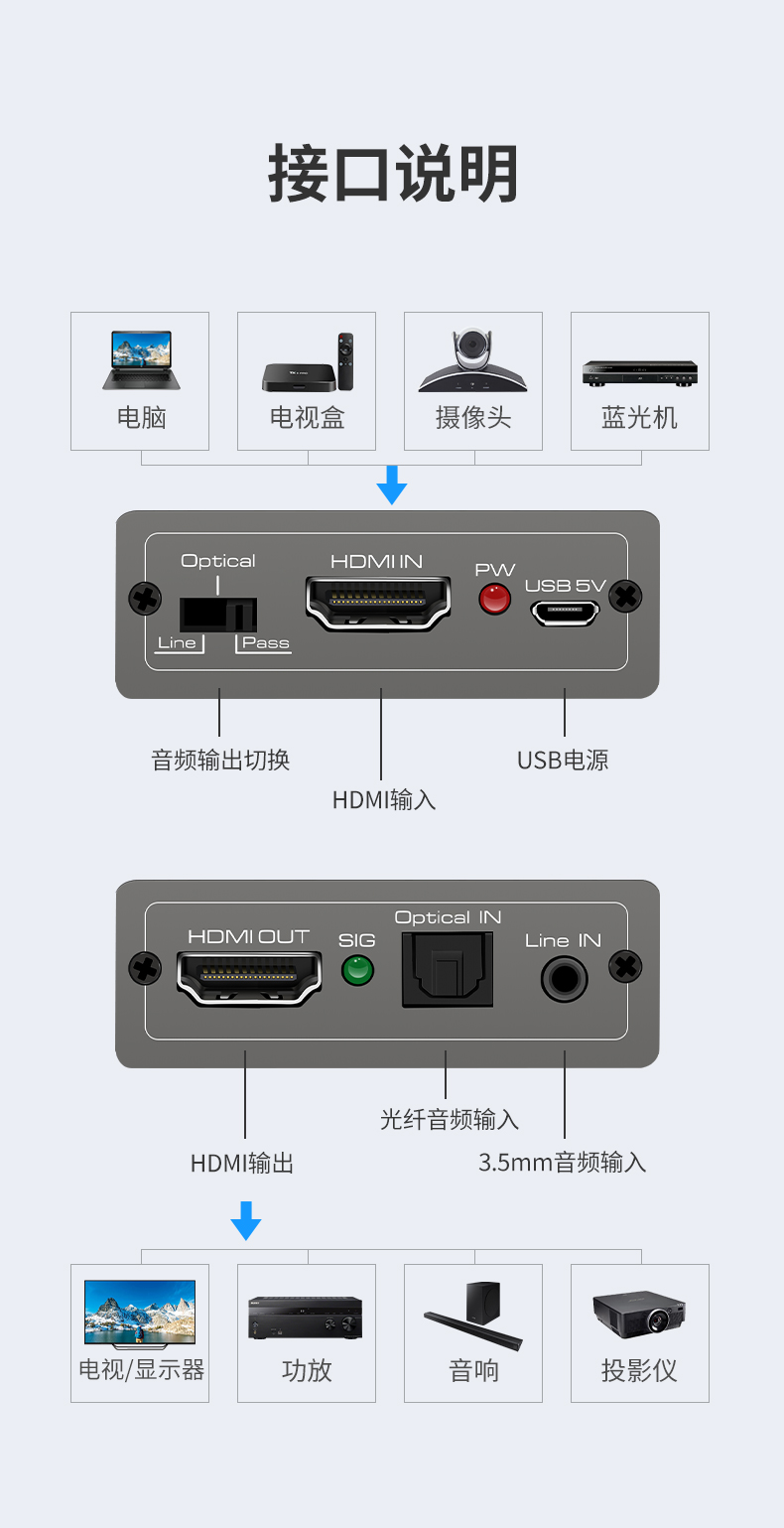 接口说明

电脑
电视盒
摄像头
蓝光机

Optical
Line
Pass
HDMI IN
PW
USB 5V

音频输出切换
HDMI输入
USB电源

HDMI OUT
SIG
Optical IN
Line IN

HDMI输出
光纤音频输入
3.5mm音频输入

电视/显示器
功放
音响
投影仪