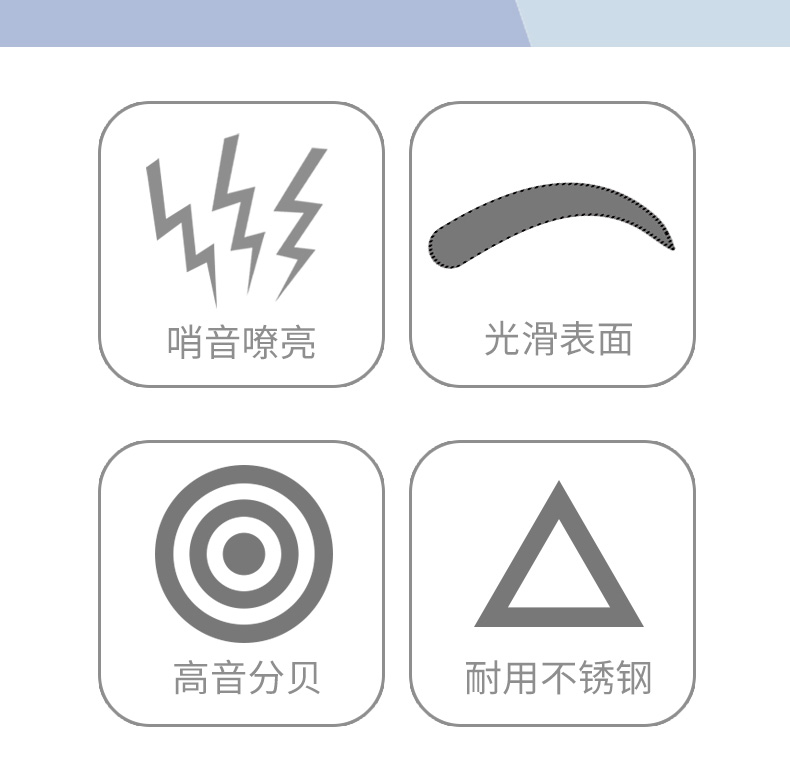 哨音嘹亮

光滑表面

高音分贝

耐用不锈钢