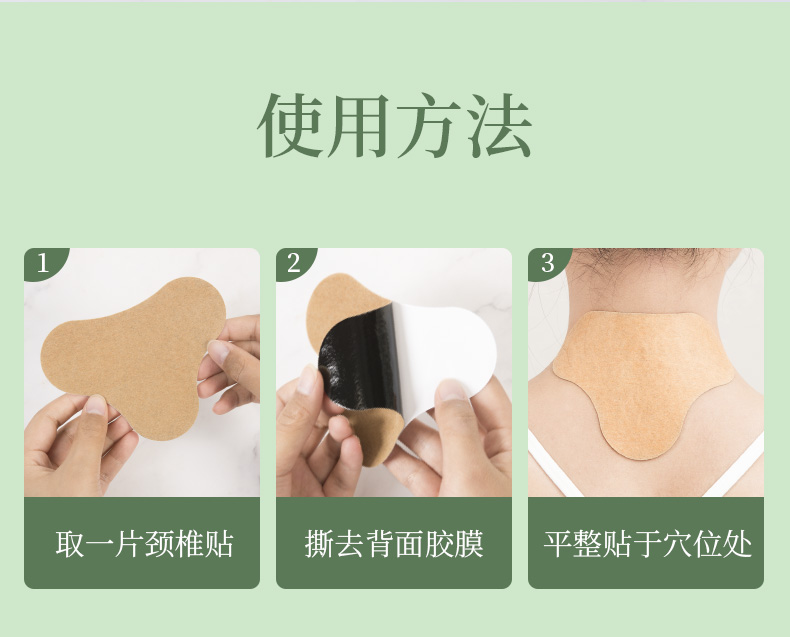 使用方法

1

取一片颈椎贴

2

撕去背面胶膜

3

平整贴于穴位处