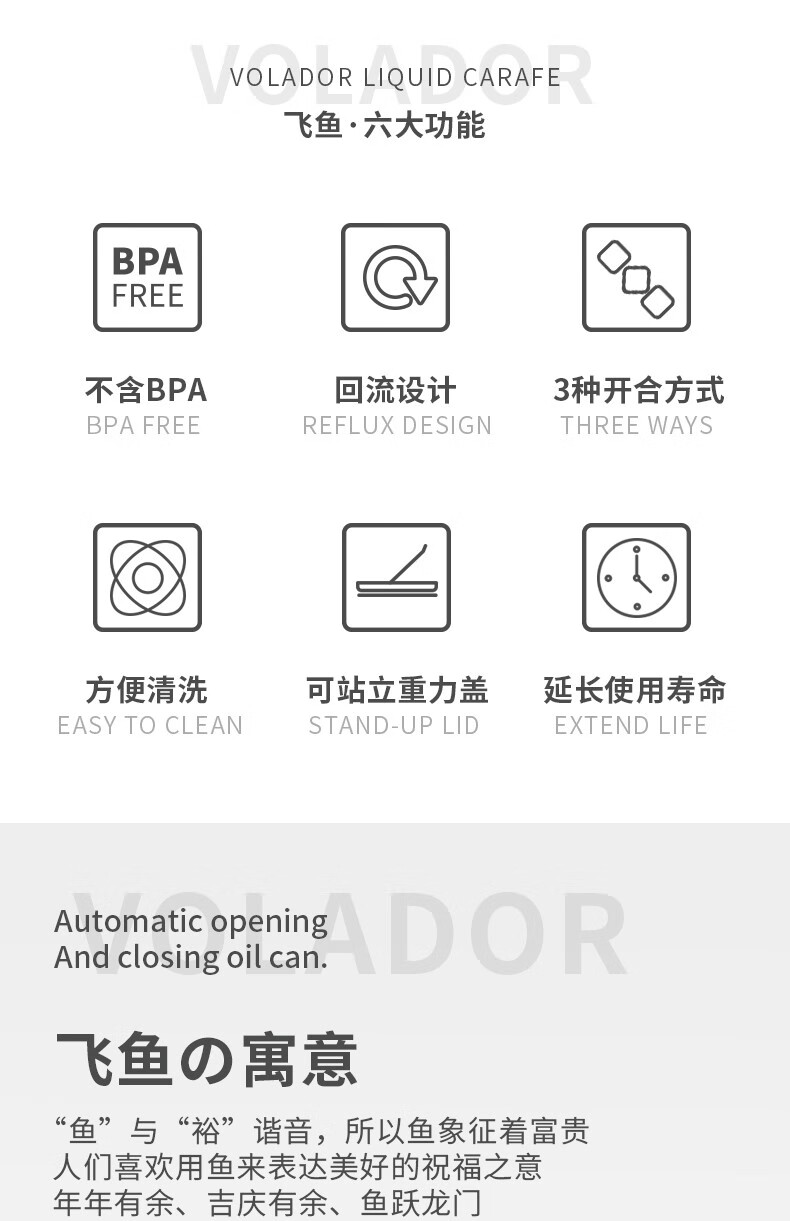 VOLADOR LIQUID CARAFE
飞鱼·六大功能

BPA FREE

不含BPA
BPA FREE

回流设计
REFLUX DESIGN

3种开合方式
THREE WAYS

方便清洗
EASY TO CLEAN

可站立重力盖
STAND-UP LID

延长使用寿命
EXTEND LIFE

Automatic opening
And closing oil can.

飞鱼の寓意

“鱼”与“裕”谐音，所以鱼象征着富贵
人们喜欢用鱼来表达美好的祝福之意
年年有余、吉庆有余、鱼跃龙门

VOLADOR