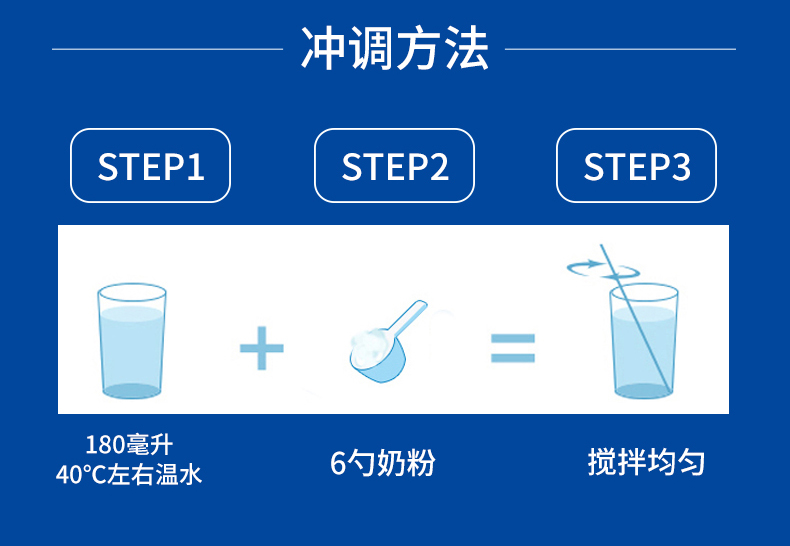 冲调方法

STEP1

STEP2

STEP3

+

=

180毫升
40°C左右温水

6勺奶粉

搅拌均匀