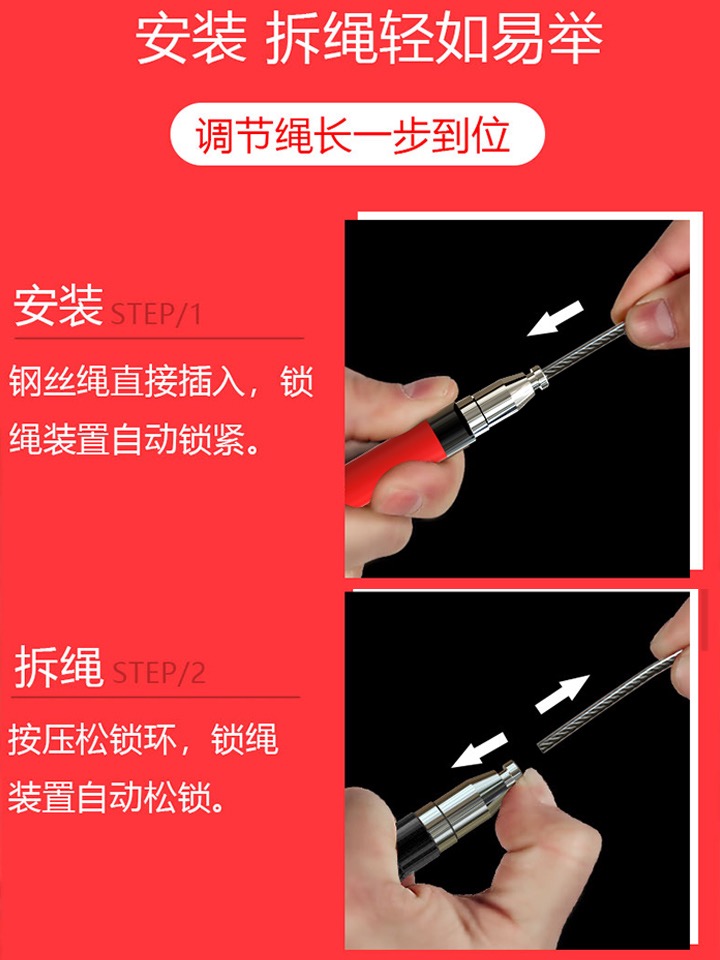 安装 拆绳轻如易举

调节绳长一步到位

安装 STEP/1

钢丝绳直接插入，锁绳装置自动锁紧。

拆绳 STEP/2

按压松锁环，锁绳装置自动松锁。