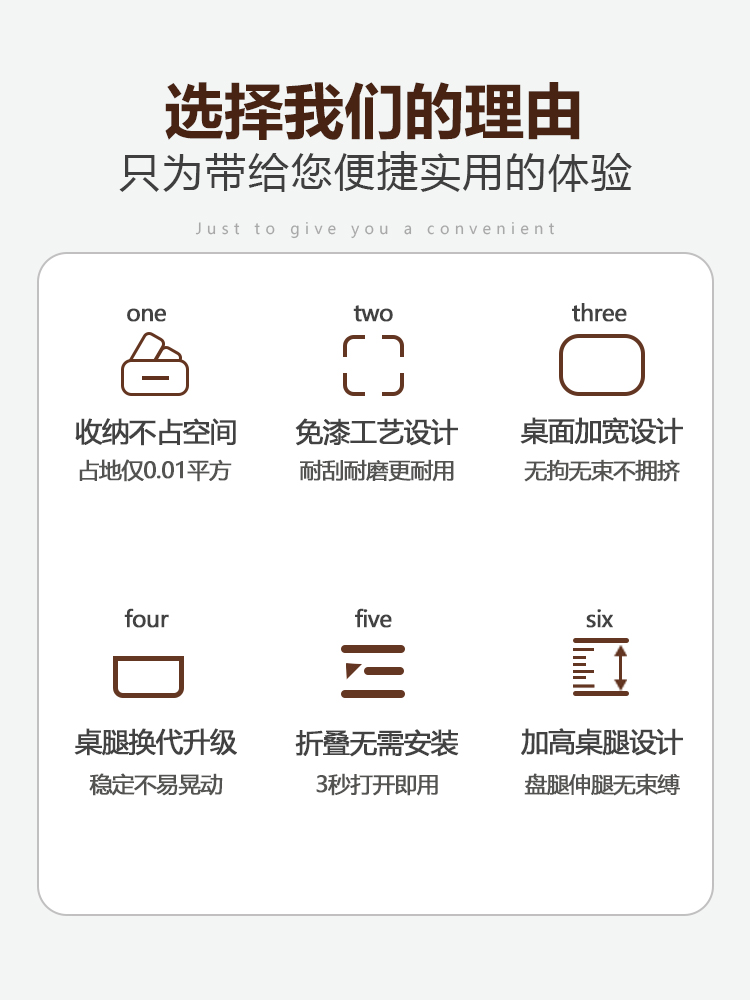 选择我们的理由
只为带给您便捷实用的体验

Just to give you a convenient

one
收纳不占空间
占地仅0.01平方

two
免漆工艺设计
耐刮耐磨更耐用

three
桌面加宽设计
无拘无束不拥挤

four
桌腿换代升级
稳定不易晃动

five
折叠无需安装
3秒打开即用

six
加高桌腿设计
盘腿伸腿无束缚