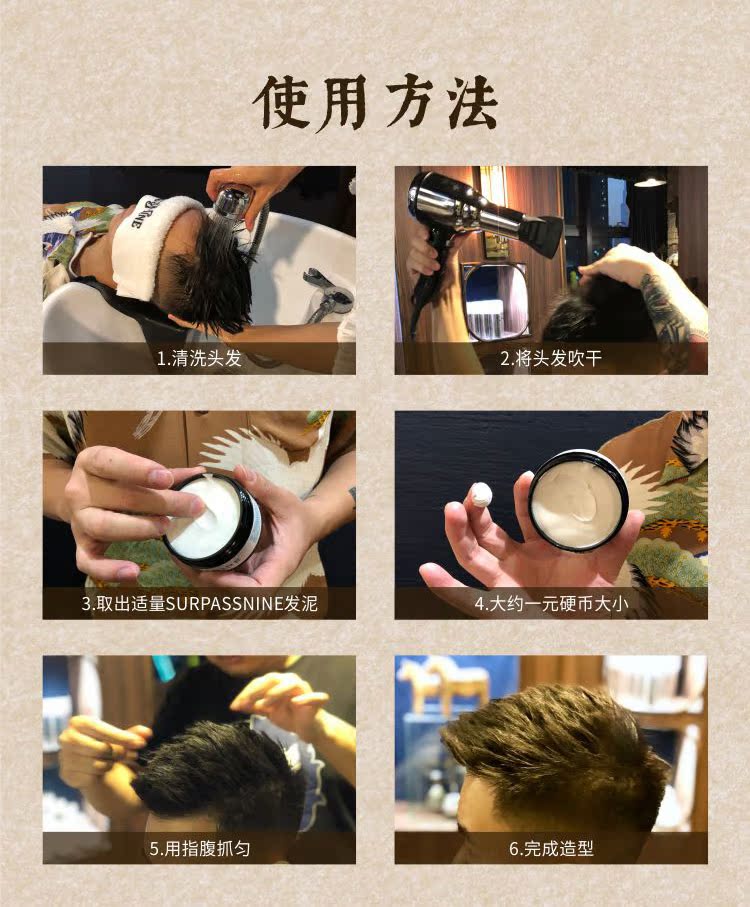 使用方法

1.清洗头发

2.将头发吹干

3.取出适量SURPASSNINE发泥

4.大约一元硬币大小

5.用指腹抓匀

6.完成造型