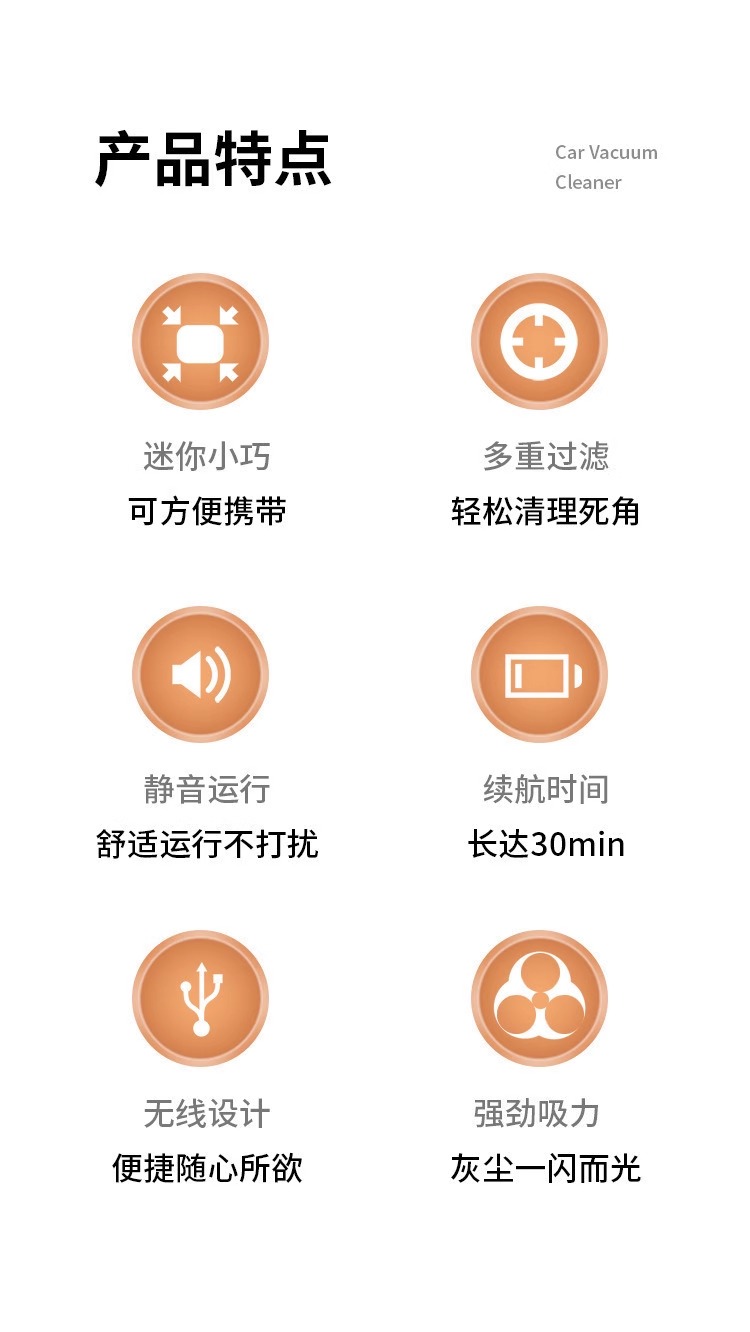 产品特点

Car Vacuum
Cleaner

迷你小巧
可方便携带

多重过滤
轻松清理死角

静音运行
舒适运行不打扰

续航时间
长达30min

无线设计
便捷随心所欲

强劲吸力
灰尘一闪而光