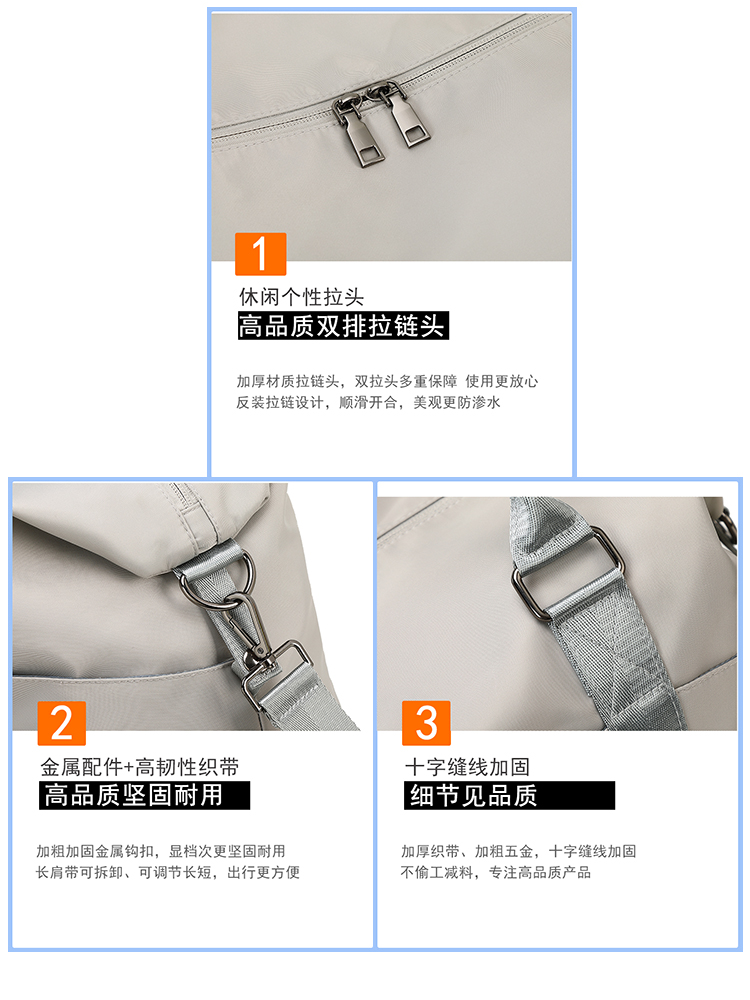 1

休闲个性拉头

高品质双排拉链头

加厚材质拉链头，双拉头多重保障 使用更放心
反装拉链设计，顺滑开合，美观更防渗水

2

金属配件+高韧性织带

高品质坚固耐用

加粗加固金属钩扣，显档次更坚固耐用
长肩带可拆卸、可调节长短，出行更方便

3

十字缝线加固

细节见品质

加厚织带、加粗五金，十字缝线加固
不偷工减料，专注高品质产品