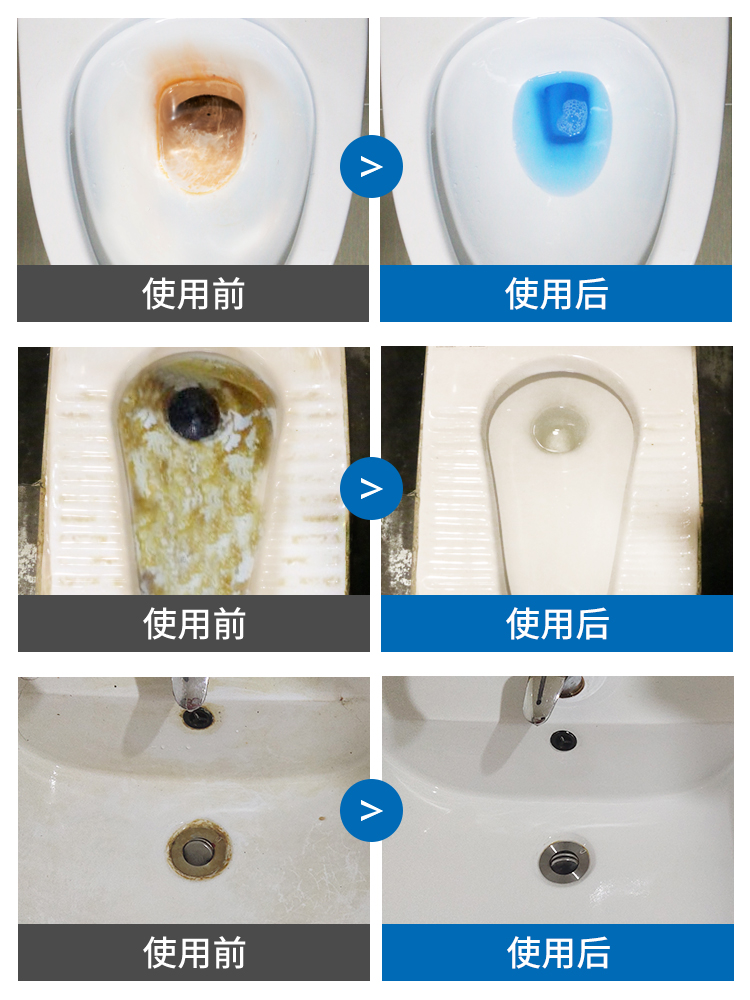 使用前

>

使用后

使用前

>

使用后

使用前

>

使用后