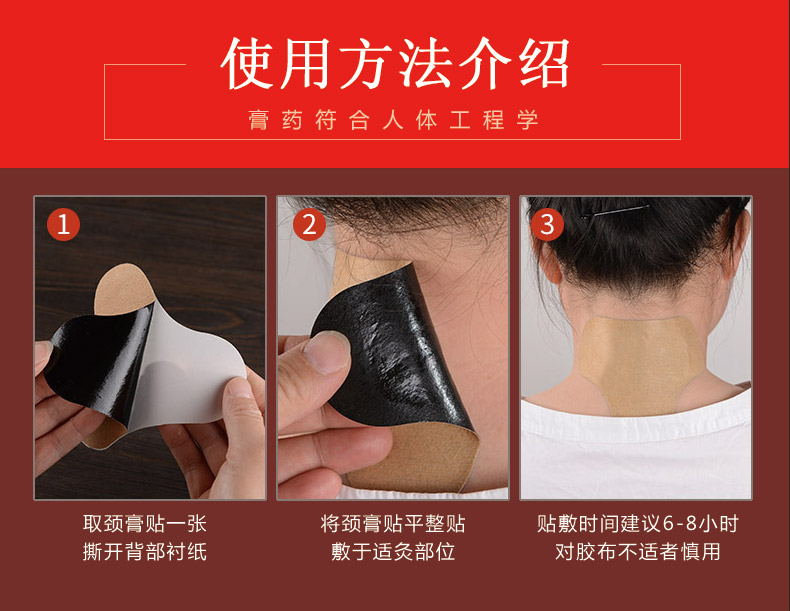 使用方法介绍

膏药符合人体工程学

1

2

3

取颈膏贴一张
撕开背部衬纸

将颈膏贴平整贴
敷于适灸部位

贴敷时间建议6-8小时
对胶布不适者慎用