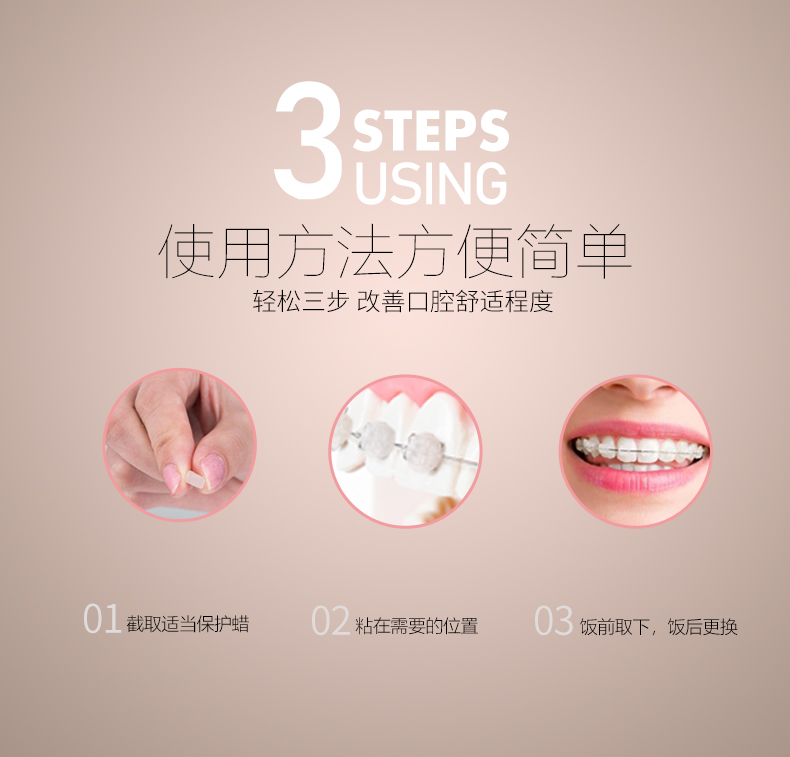 3 STEPS USING

使用方法方便简单

轻松三步 改善口腔舒适程度

01 截取适当保护蜡

02 粘在需要的位置

03 饭前取下，饭后更换