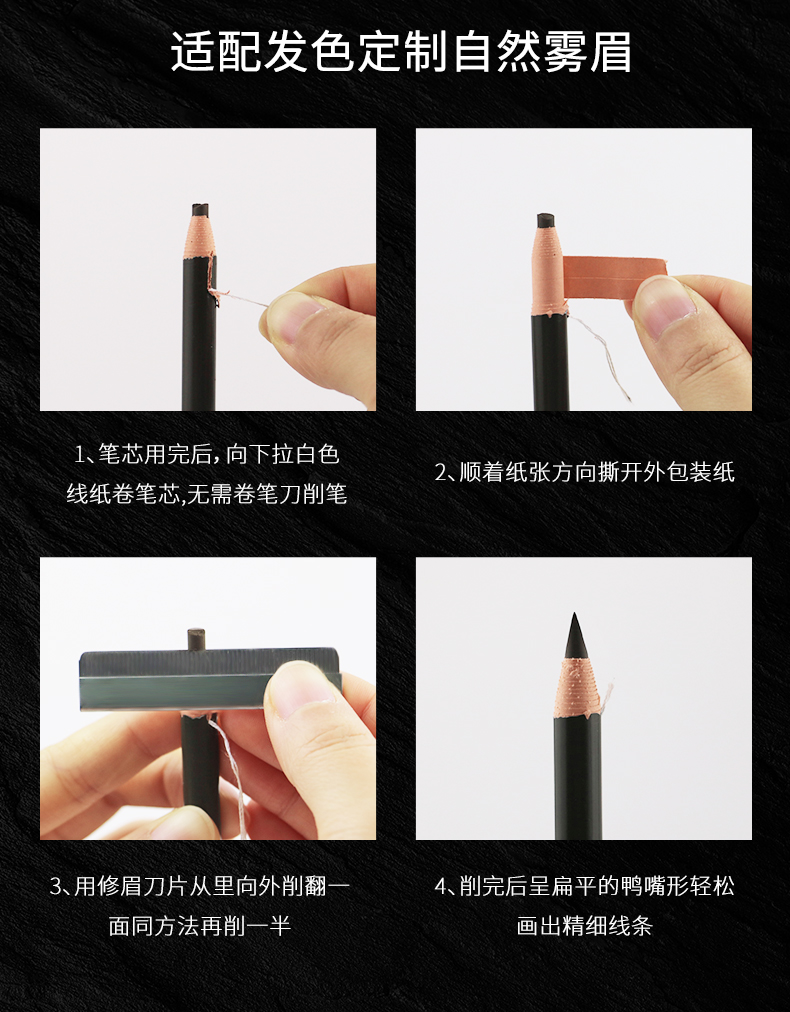 适配发色定制自然雾眉

1、笔芯用完后,向下拉白色线纸卷笔芯,无需卷笔刀削笔

2、顺着纸张方向撕开外包装纸

3、用修眉刀片从里向外削翻一面同方法再削一半

4、削完后呈扁平的鸭嘴形轻松画出精细线条