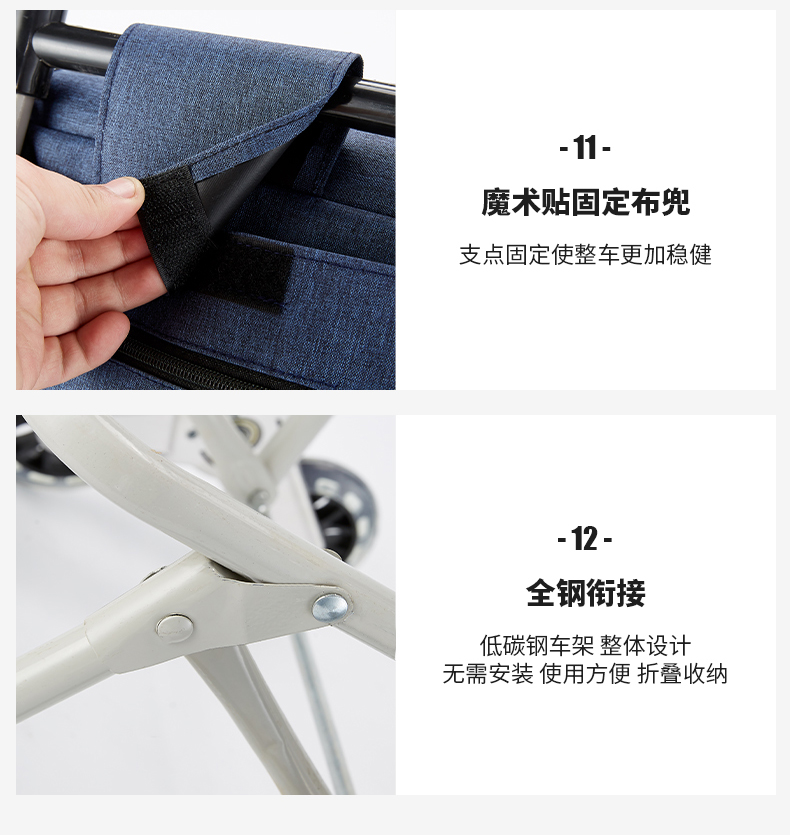 - 11 -

魔术贴固定布兜

支点固定使整车更加稳健

- 12 -

全钢衔接

低碳钢车架 整体设计
无需安装 使用方便 折叠收纳