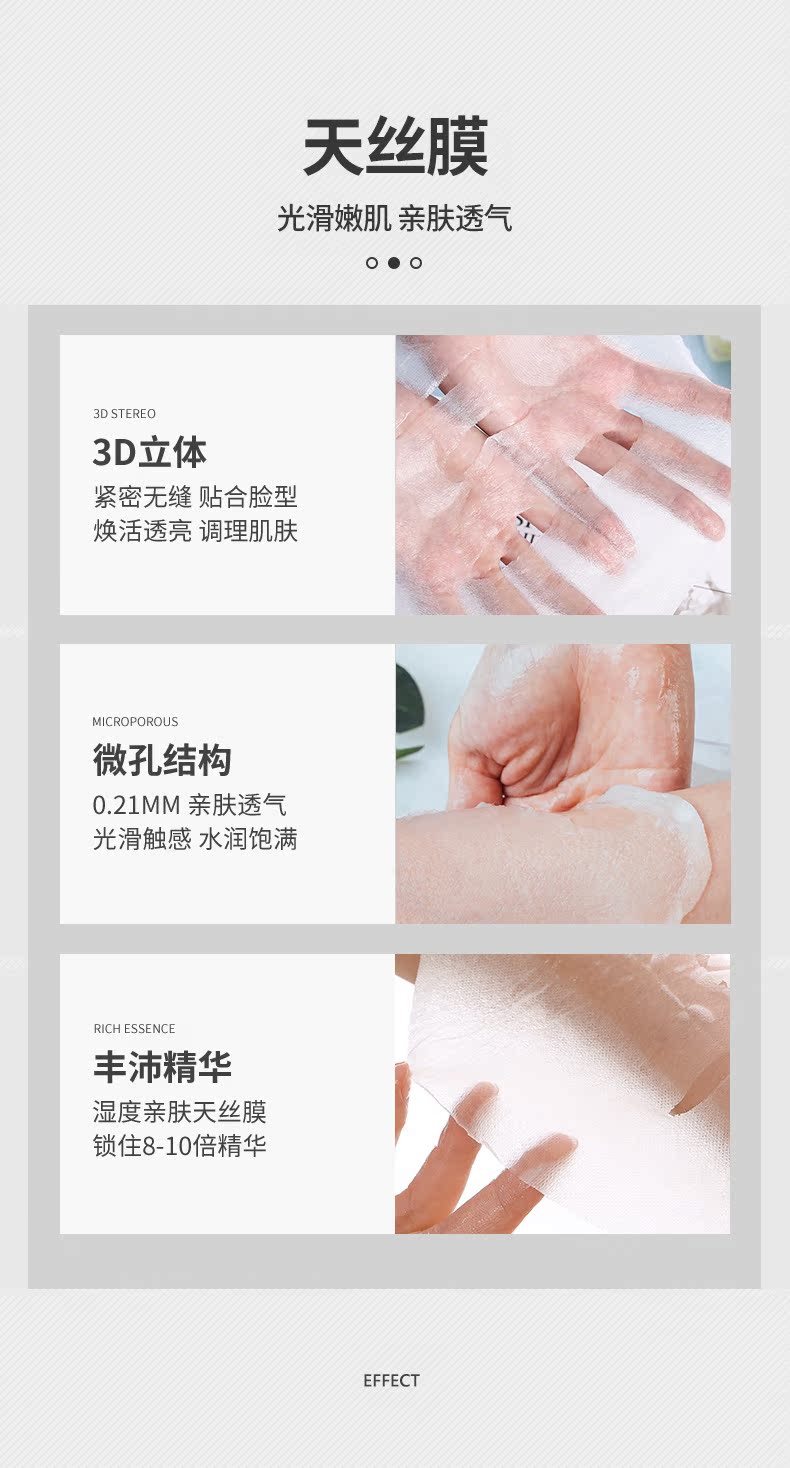 天丝膜

光滑嫩肌 亲肤透气

3D STEREO

3D立体

紧密无缝 贴合脸型
焕活透亮 调理肌肤

MICROPOROUS

微孔结构

0.21MM 亲肤透气
光滑触感 水润饱满

RICH ESSENCE

丰沛精华

湿度亲肤天丝膜
锁住8-10倍精华

EFFECT